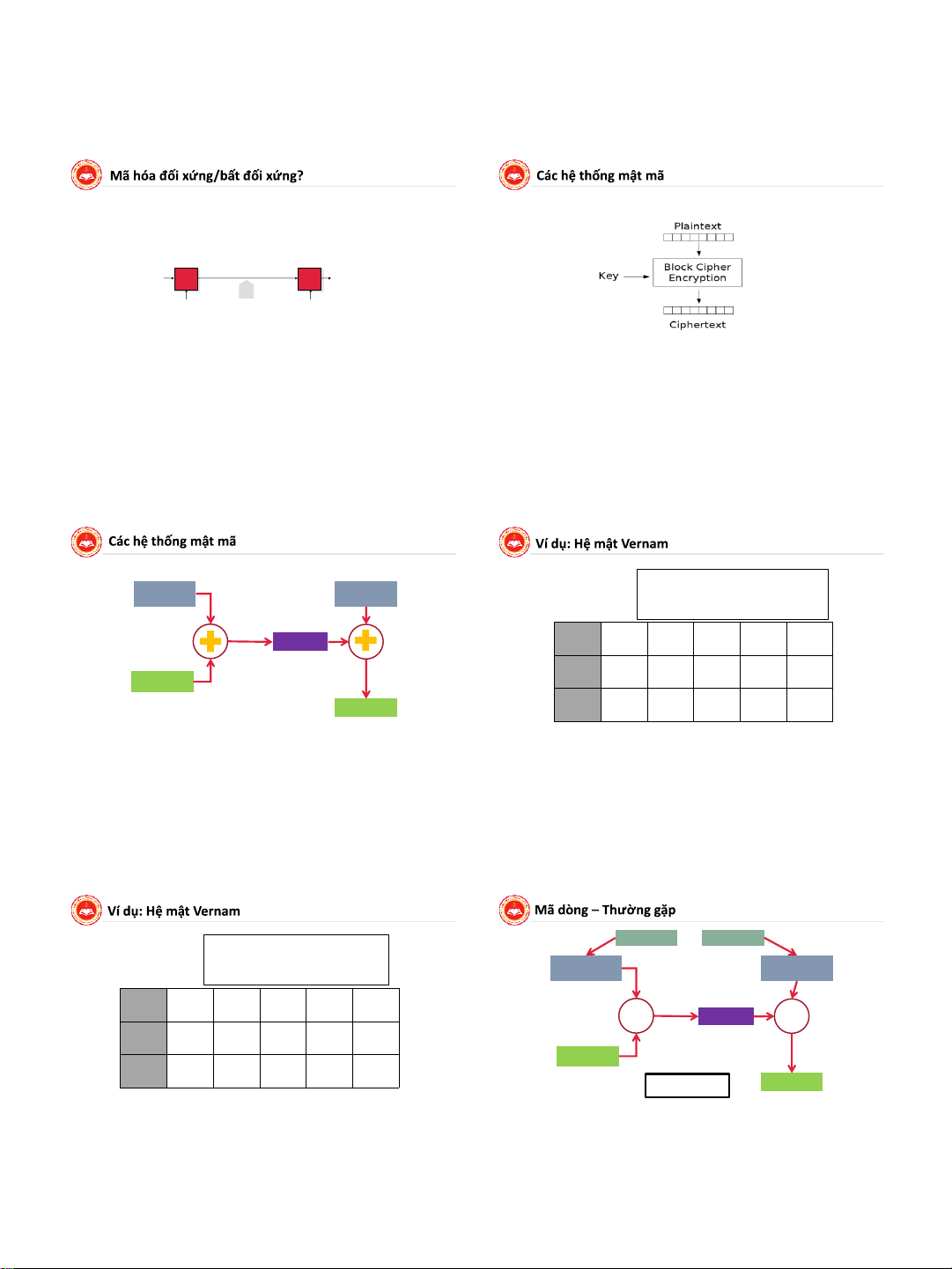 Mã hóa đối xứng/bất đối xứng?

Các hệ thống mật mã

Plaintext

Key

Block Cipher Encryption

Ciphertext

Các hệ thống mật mã

Ví dụ: Hệ mật Vernam

Ví dụ: Hệ mật Vernam

Mã dòng – Thường gặp