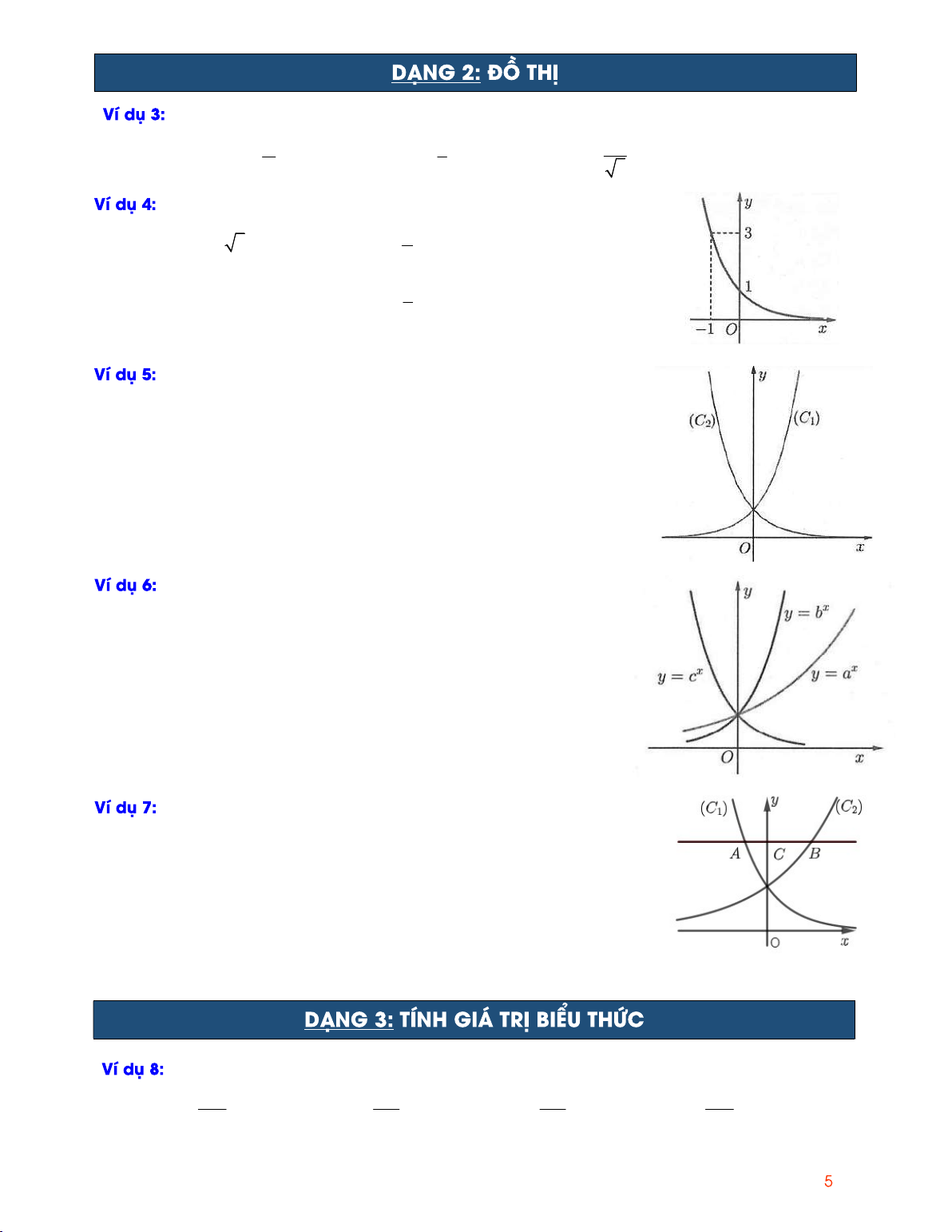 DẠNG 2: ĐỒ THỊ

Ví dụ 3:

Ví dụ 4:

$y$
3
1
$-1$ $O$ $x$

Ví dụ 5:

$y$
$(C_2)$ $(C_1)$
$O$ $x$

Ví dụ 6:

$y$
$y = b^x$
$y = c^x$
$y = a^x$
$O$ $x$

Ví dụ 7:

$(C_1)$ $y$ $(C_2)$
$A$ $C$ $B$
O $x$

DẠNG 3: TÍNH GIÁ TRỊ BIỂU THỨC

Ví dụ 8:

5