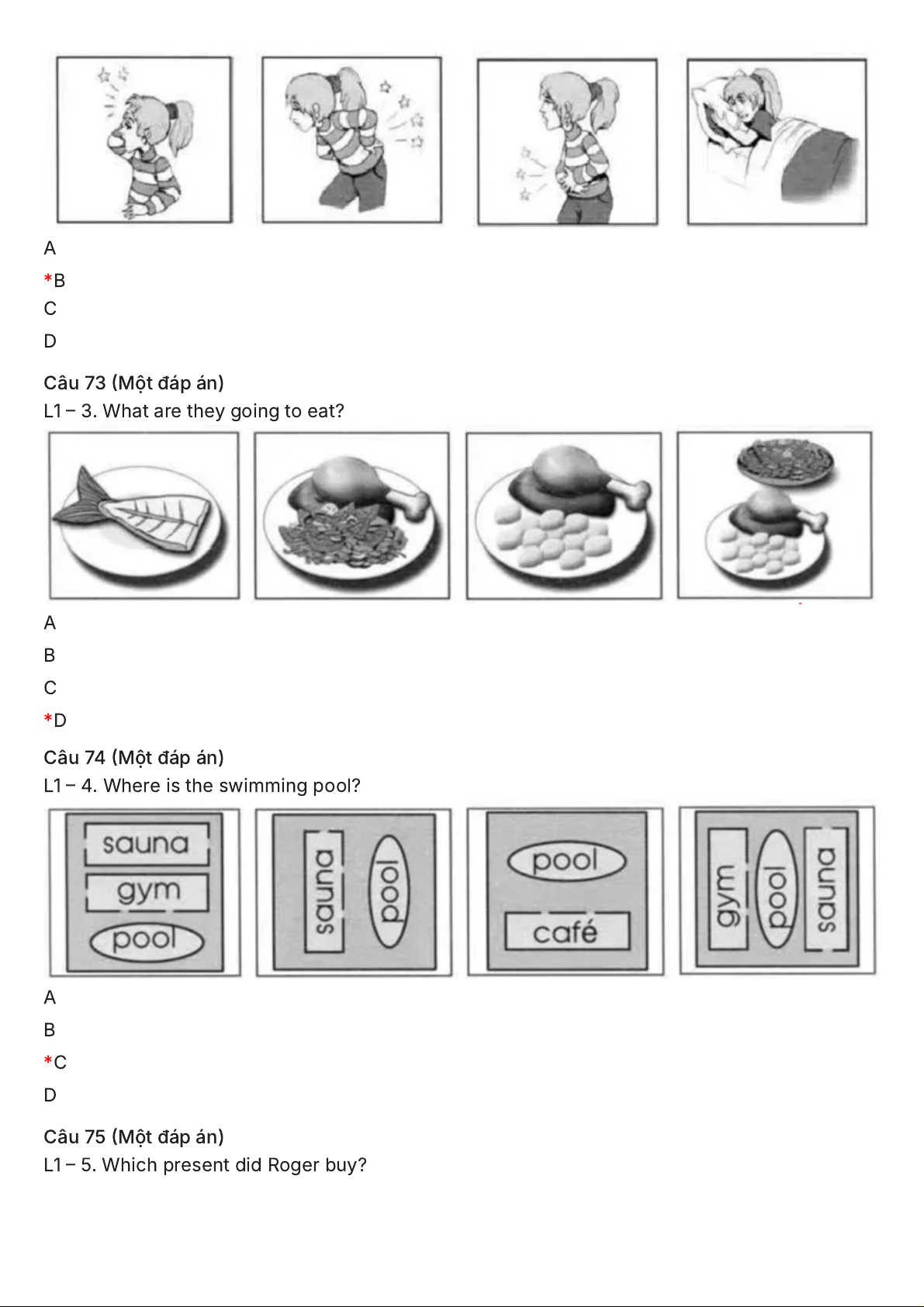 A

*B

C

D

Câu 73 (Một đáp án)
L1 – 3. What are they going to eat?

A

B

C

*D

Câu 74 (Một đáp án)
L1 – 4. Where is the swimming pool?

sauna
gym
pool

sauna
pool

pool
café

gym
pool
sauna

A

B

*C

D

Câu 75 (Một đáp án)
L1 – 5. Which present did Roger buy?