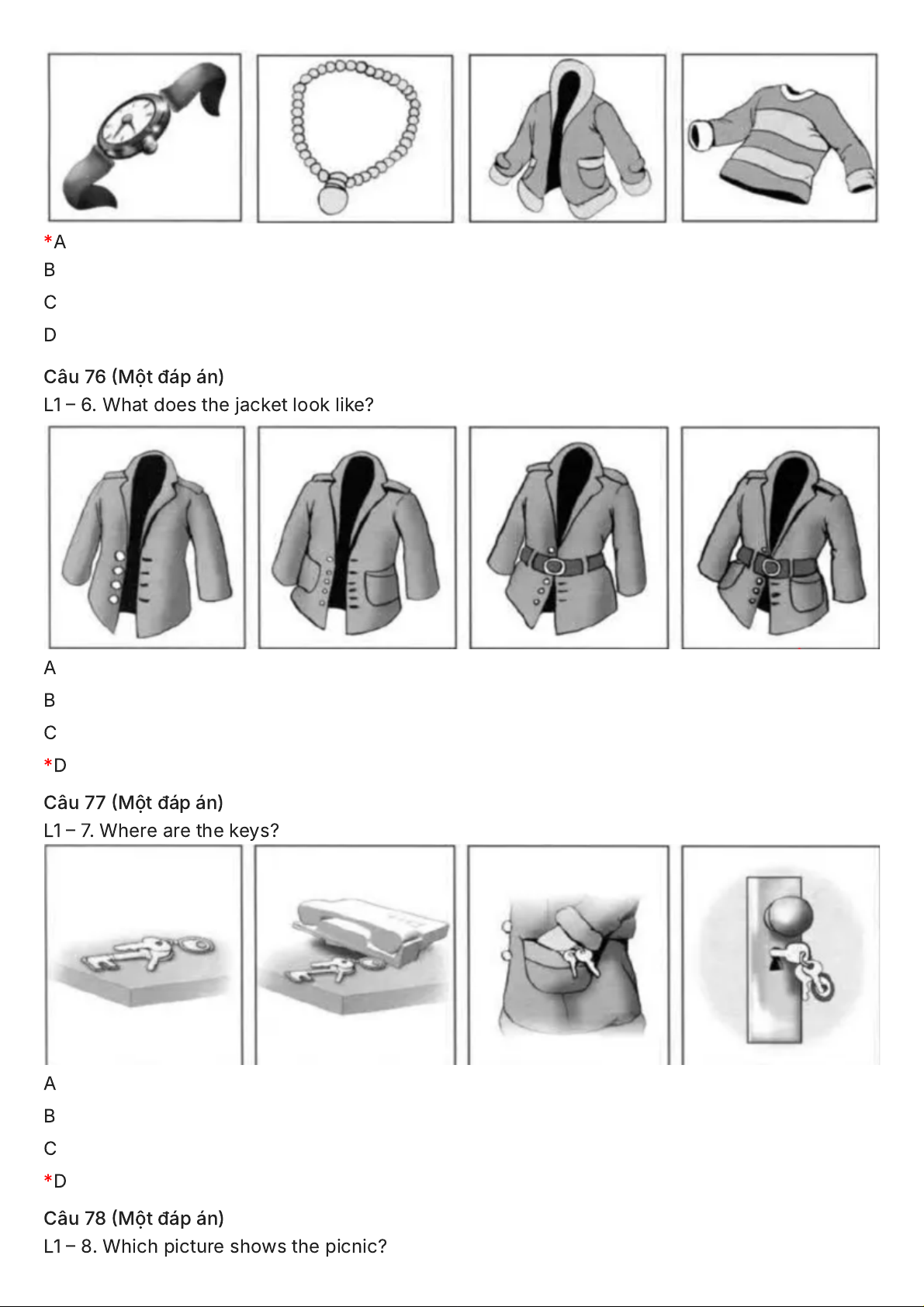 *A
B
C
D

Câu 76 (Một đáp án)
L1 – 6. What does the jacket look like?

A
B
C
*D

Câu 77 (Một đáp án)
L1 – 7. Where are the keys?

A
B
C
*D

Câu 78 (Một đáp án)
L1 – 8. Which picture shows the picnic?