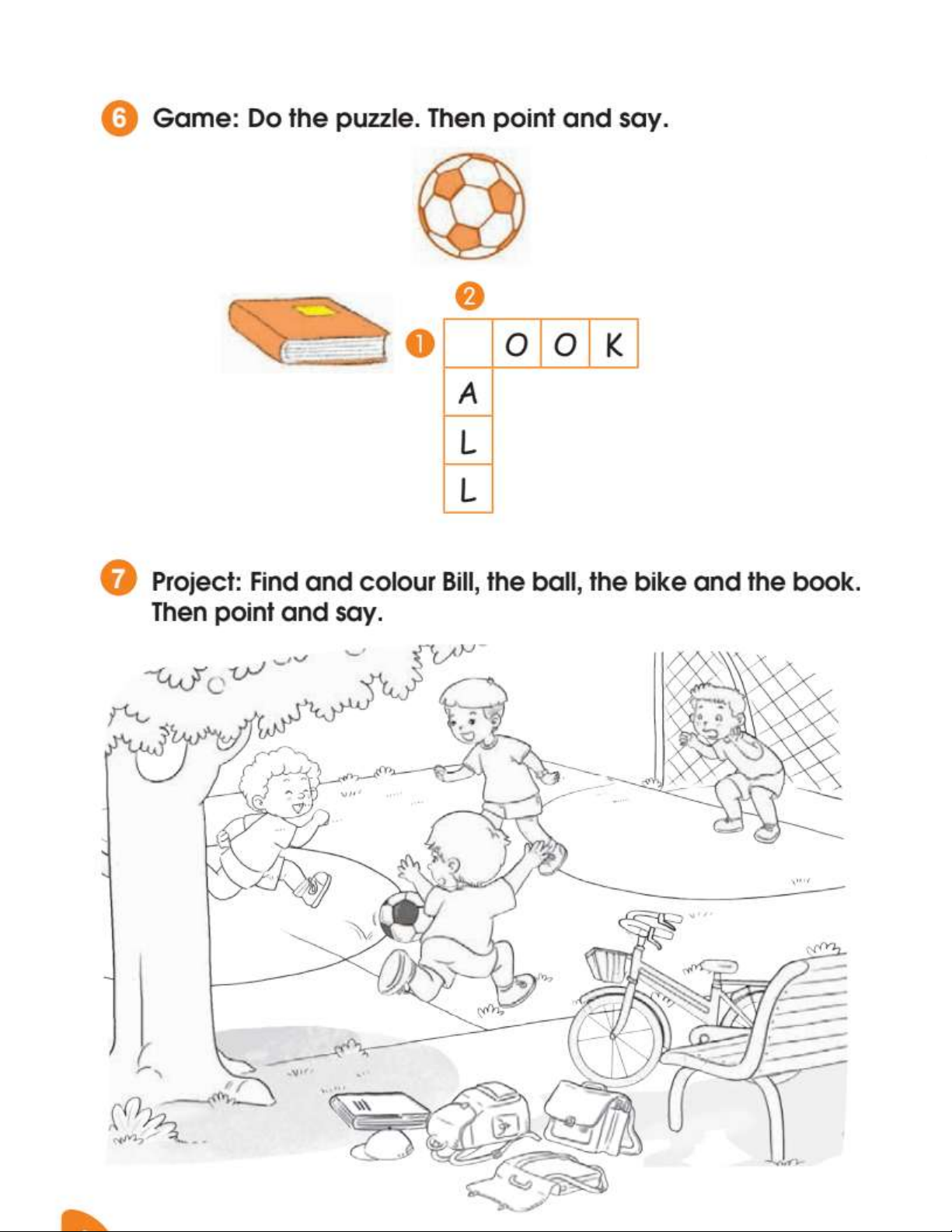 6 Game: Do the puzzle. Then point and say.

2

1

|  | O | O | K |
|---|---|---|---|
| A | | | |
| L | | | |
| L | | | |

7 Project: Find and colour Bill, the ball, the bike and the book. Then point and say.