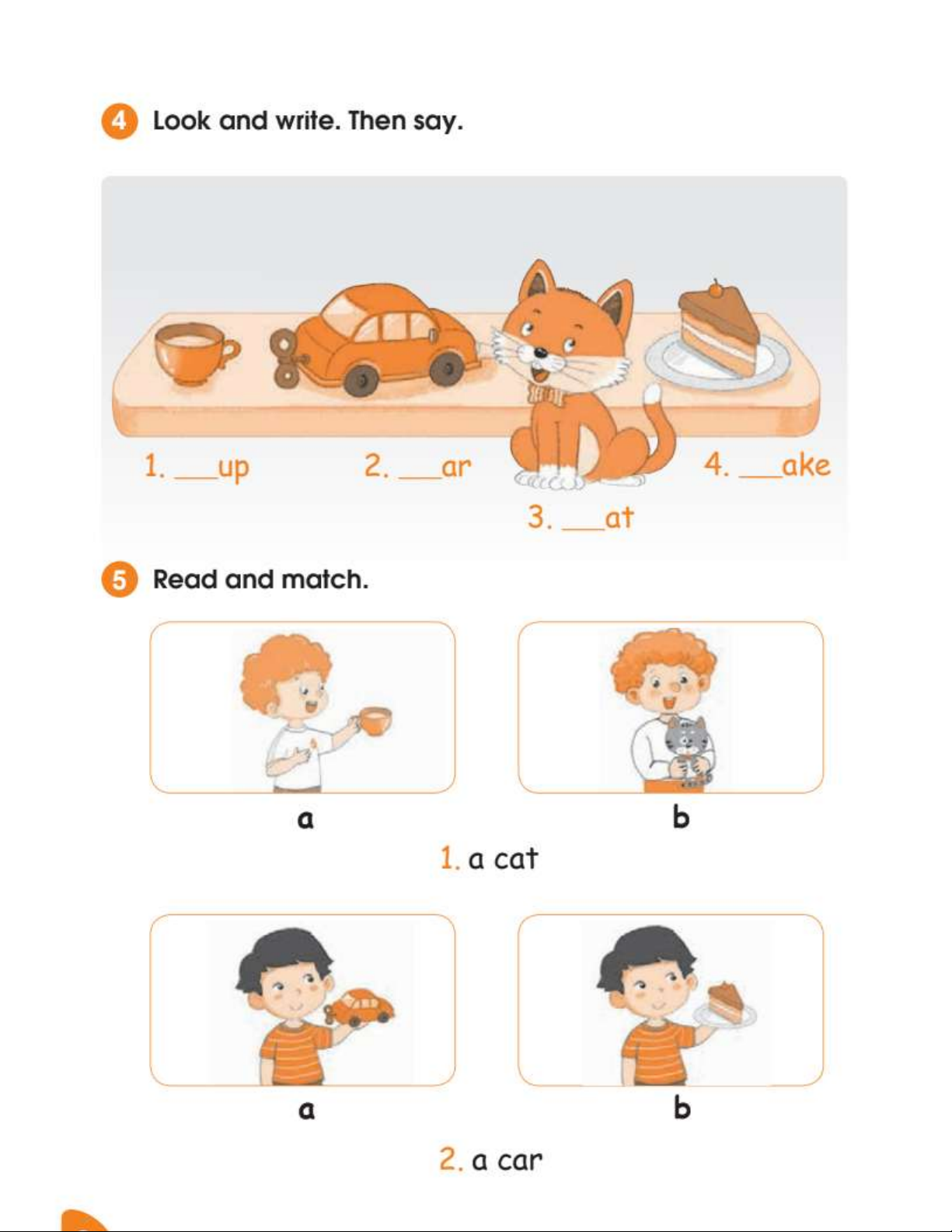 4 Look and write. Then say.

1. ___up

2. ___ar

3. ___at

4. ___ake

5 Read and match.

a

b

1. a cat

a

b

2. a car