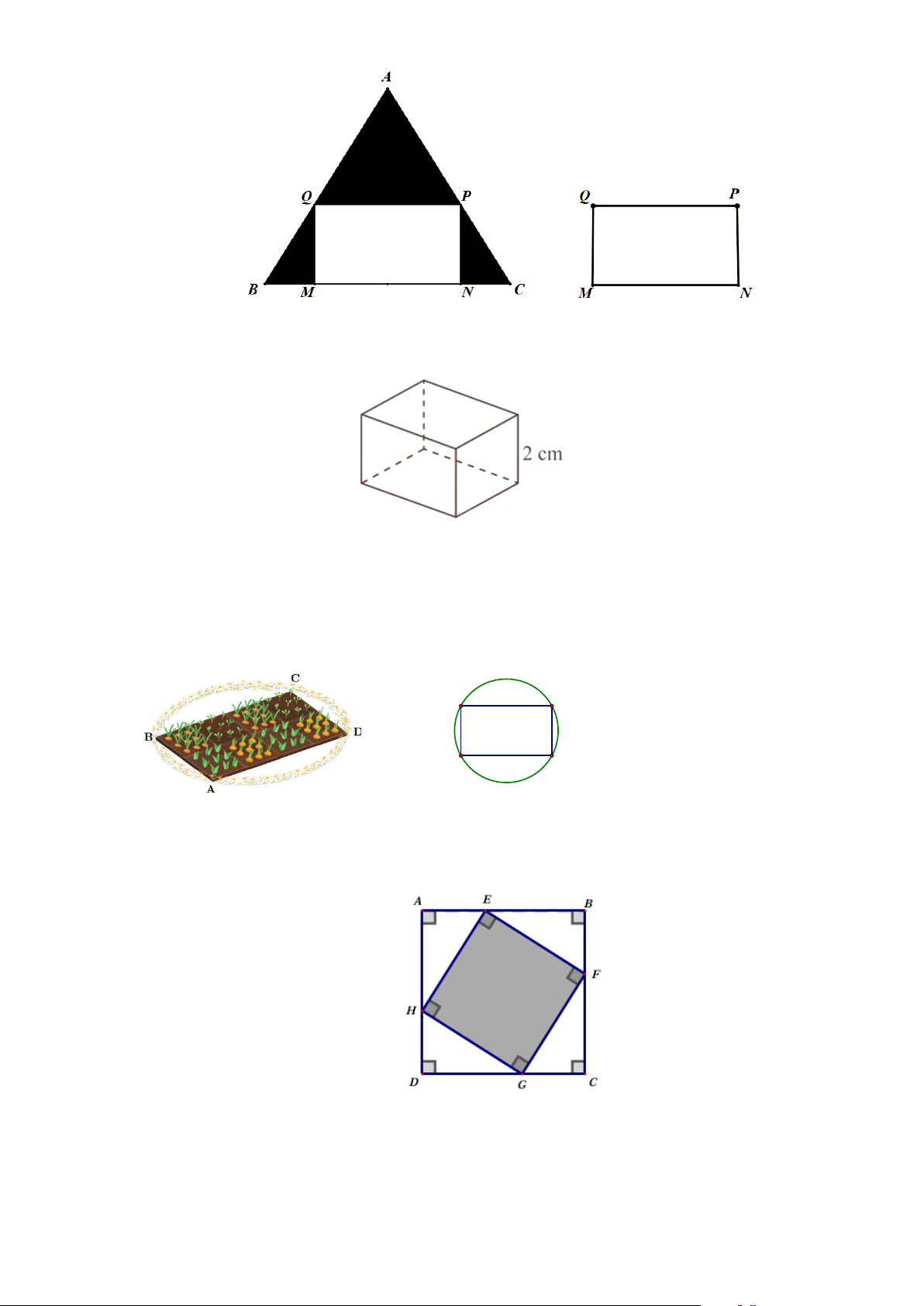 A
Q
P
B
M
N
C
Q
P
M
N

2 cm

C
B
D
A

A
E
B
F
H
D
G
C