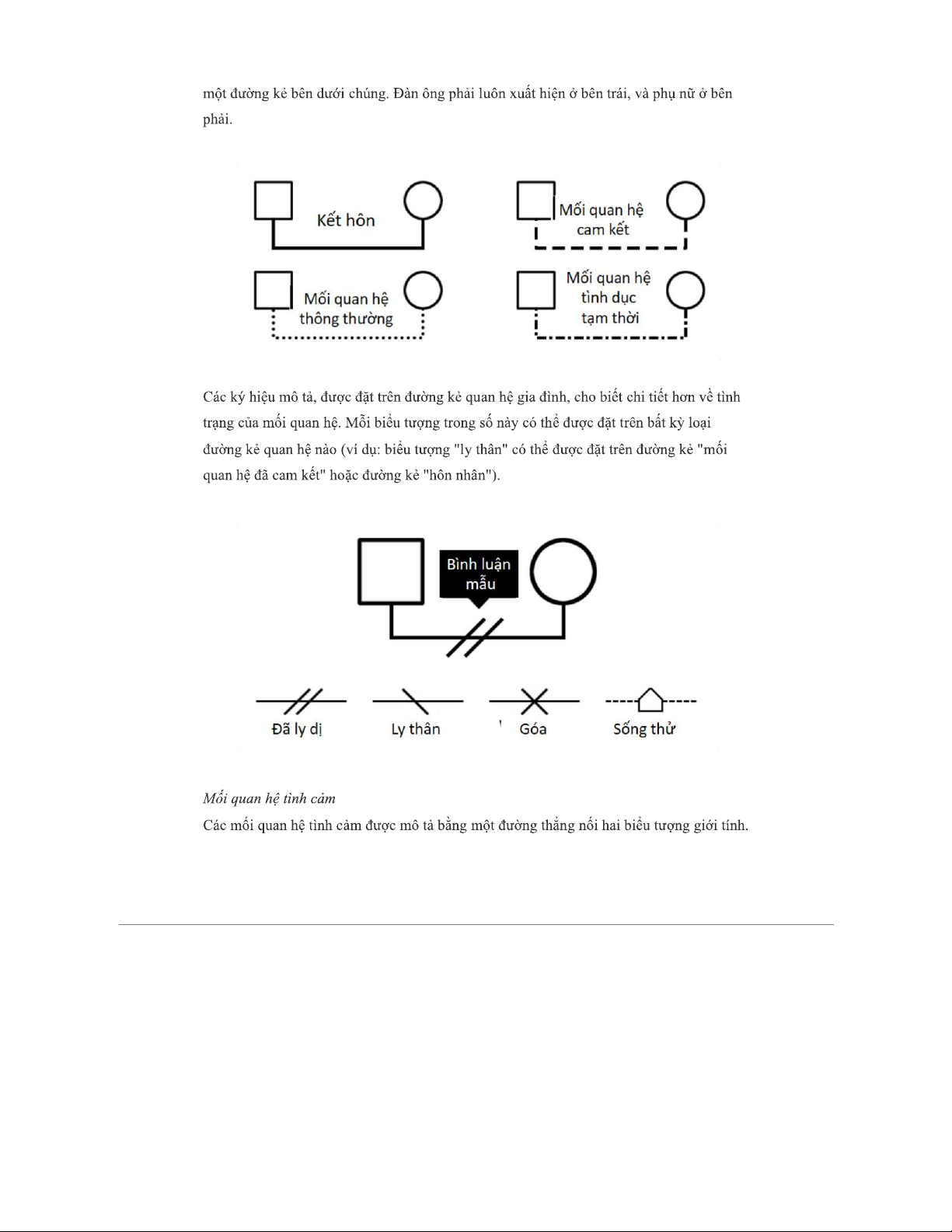 một đường kẻ bên dưới chúng. Đàn ông phải luôn xuất hiện ở bên trái, và phụ nữ ở bên phải.

Kết hôn

Mối quan hệ cam kết

Mối quan hệ thông thường

Mối quan hệ tình dục tạm thời

Các ký hiệu mô tả, được đặt trên đường kẻ quan hệ gia đình, cho biết chi tiết hơn về tình trạng của mối quan hệ. Mỗi biểu tượng trong số này có thể được đặt trên bất kỳ loại đường kẻ quan hệ nào (ví dụ: biểu tượng "ly thân" có thể được đặt trên đường kẻ "mối quan hệ đã cam kết" hoặc đường kẻ "hôn nhân").

Bình luận mẫu

Đã ly dị

Ly thân

Góa

Sống thử

Mối quan hệ tình cảm
Các mối quan hệ tình cảm được mô tả bằng một đường thẳng nối hai biểu tượng giới tính.