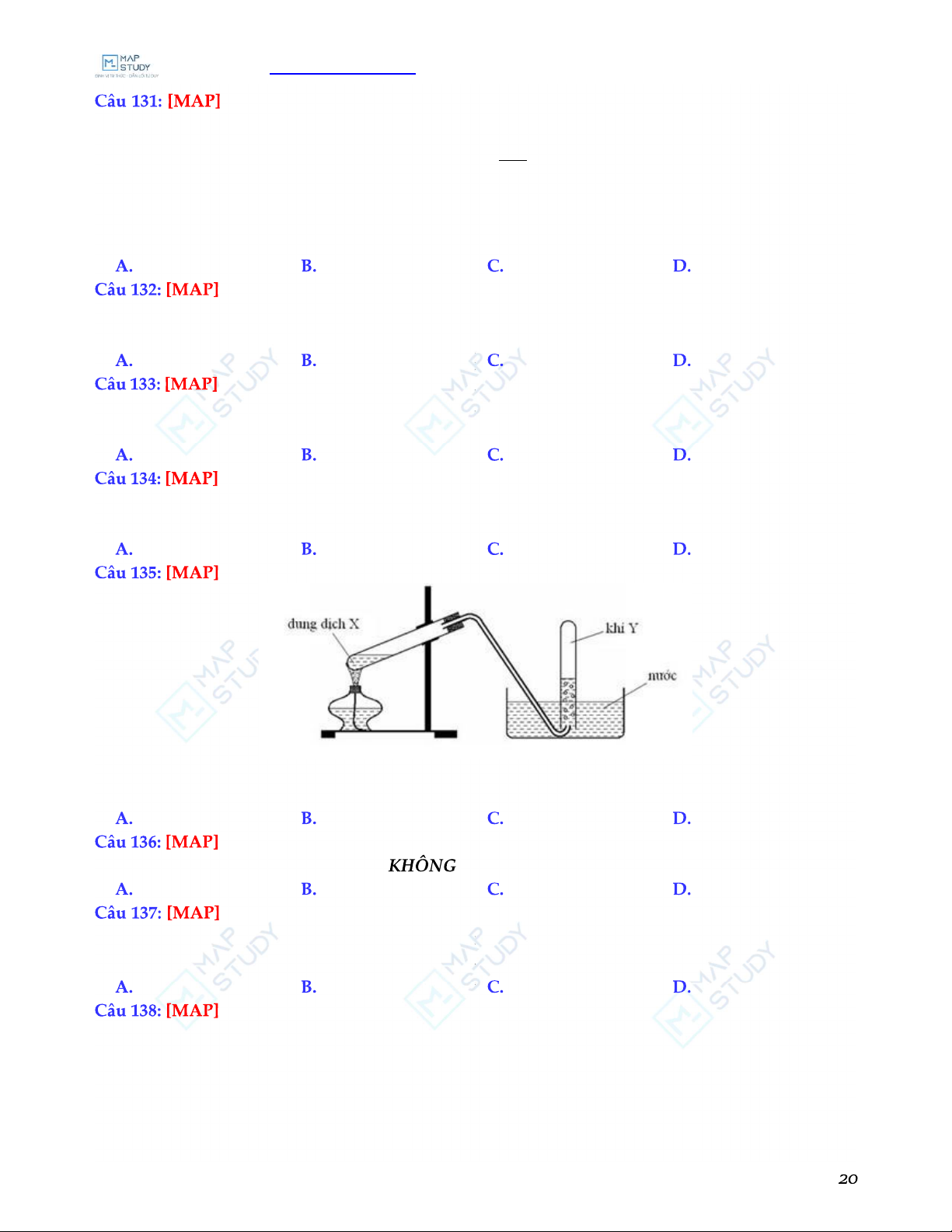 MAP STUDY

Câu 131: [MAP]

A. B. C. D.

Câu 132: [MAP]

A. B. C. D.

Câu 133: [MAP]

A. B. C. D.

Câu 134: [MAP]

A. B. C. D.

Câu 135: [MAP]

dung dịch X

khí Y

nước

A. B. C. D.

Câu 136: [MAP]

KHÔNG

A. B. C. D.

Câu 137: [MAP]

A. B. C. D.

Câu 138: [MAP]

20