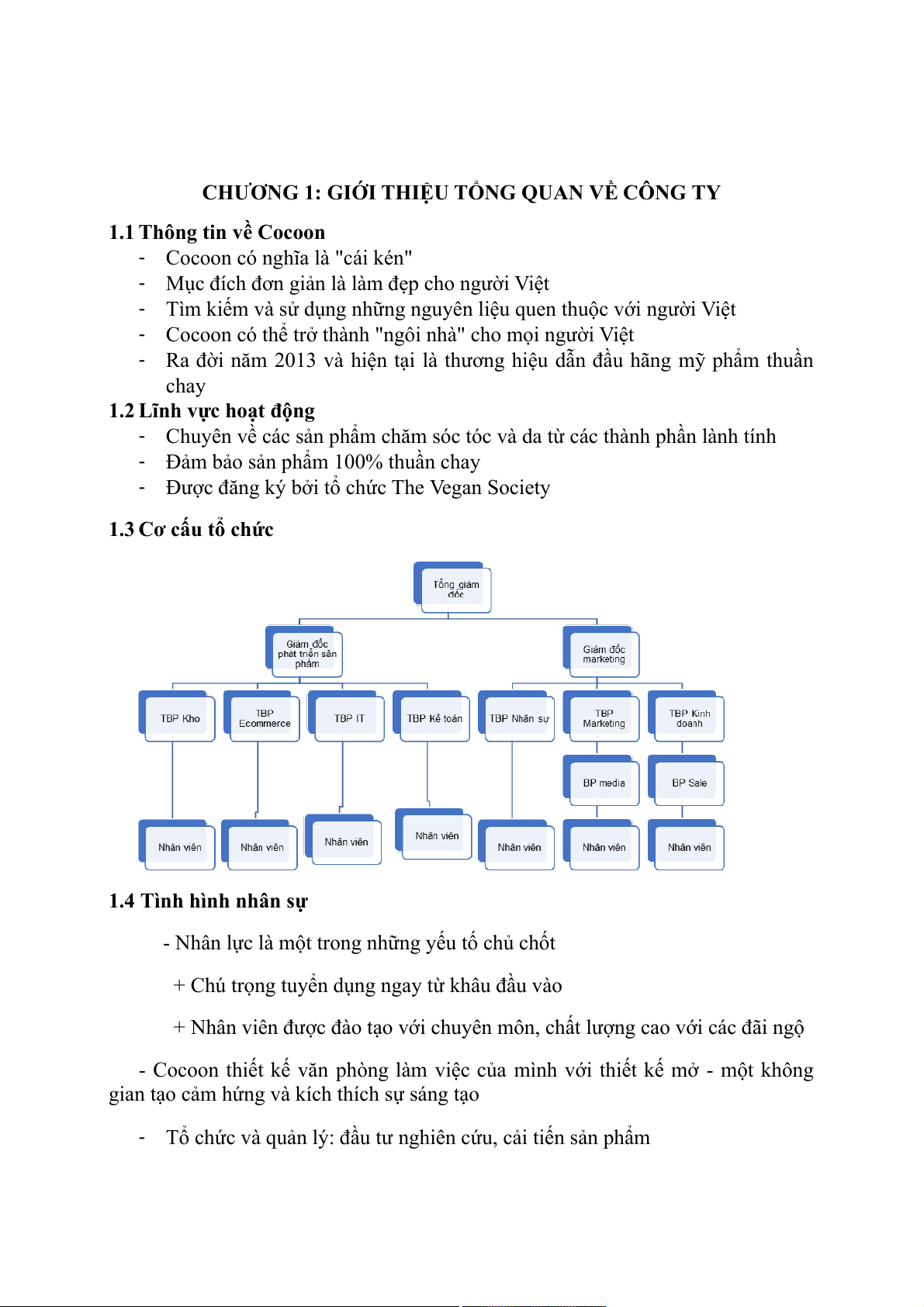 CHƯƠNG 1: GIỚI THIỆU TỔNG QUAN VỀ CÔNG TY

1.1 Thông tin về Cocoon
- Cocoon có nghĩa là "cái kén"
- Mục đích đơn giản là làm đẹp cho người Việt
- Tìm kiếm và sử dụng những nguyên liệu quen thuộc với người Việt
- Cocoon có thể trở thành "ngôi nhà" cho mọi người Việt
- Ra đời năm 2013 và hiện tại là thương hiệu dẫn đầu hãng mỹ phẩm thuần chay

1.2 Lĩnh vực hoạt động
- Chuyên về các sản phẩm chăm sóc tóc và da từ các thành phần lành tính
- Đảm bảo sản phẩm 100% thuần chay
- Được đăng ký bởi tổ chức The Vegan Society

1.3 Cơ cấu tổ chức

Tổng giám đốc

Giám đốc phát triển sản phẩm

Giám đốc marketing

TBP Kho

TBP Ecommerce

TBP IT

TBP Kế toán

TBP Nhân sự

TBP Marketing

TBP Kinh doanh

BP media

BP Sale

Nhân viên

Nhân viên

Nhân viên

Nhân viên

Nhân viên

Nhân viên

Nhân viên

1.4 Tình hình nhân sự

- Nhân lực là một trong những yếu tố chủ chốt

+ Chú trọng tuyển dụng ngay từ khâu đầu vào

+ Nhân viên được đào tạo với chuyên môn, chất lượng cao với các đãi ngộ

- Cocoon thiết kế văn phòng làm việc của mình với thiết kế mở - một không gian tạo cảm hứng và kích thích sự sáng tạo

- Tổ chức và quản lý: đầu tư nghiên cứu, cải tiến sản phẩm