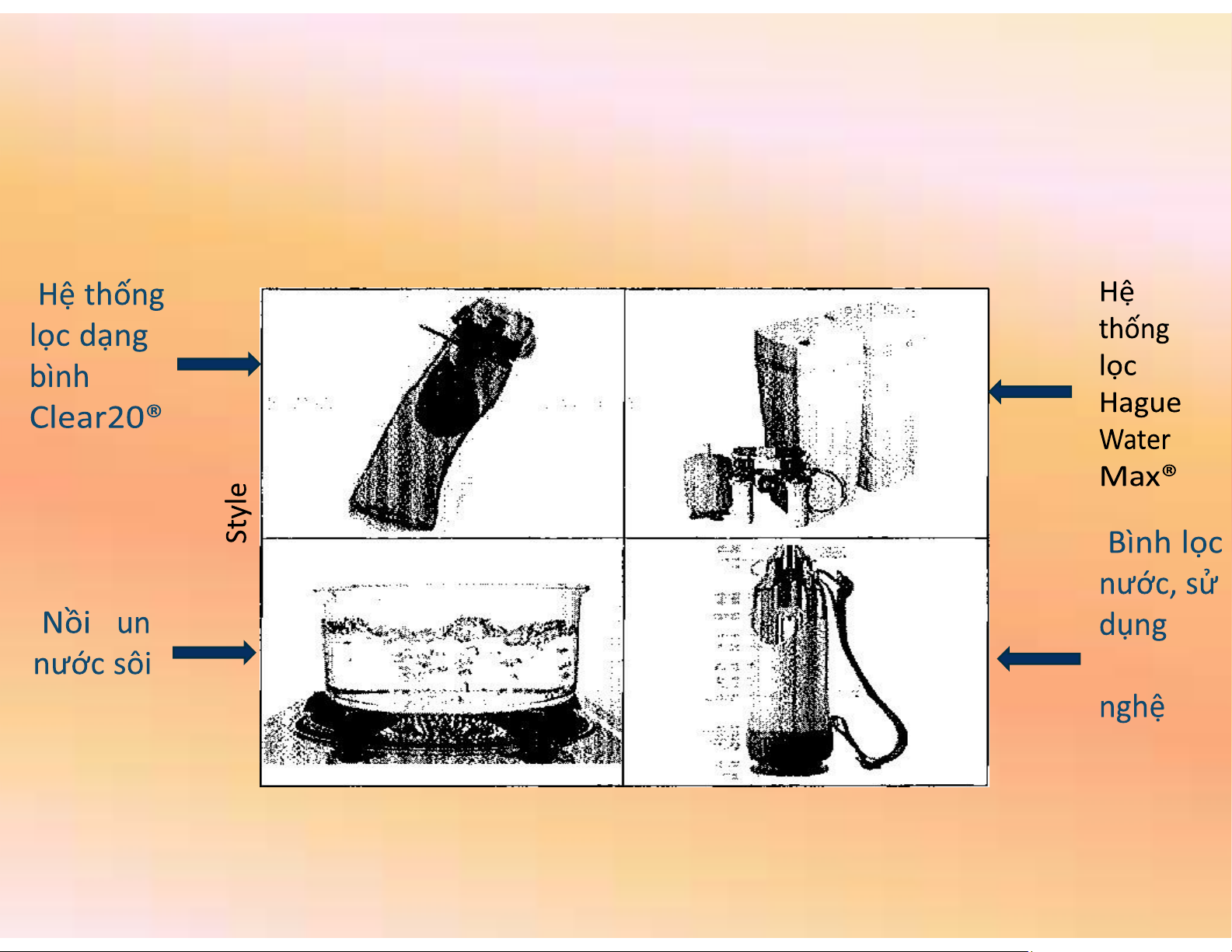 Hệ thống lọc dạng bình Clear20®

Style

Nồi un nước sôi

Hệ thống lọc Hague Water Max®

Bình lọc nước, sử dụng

nghệ