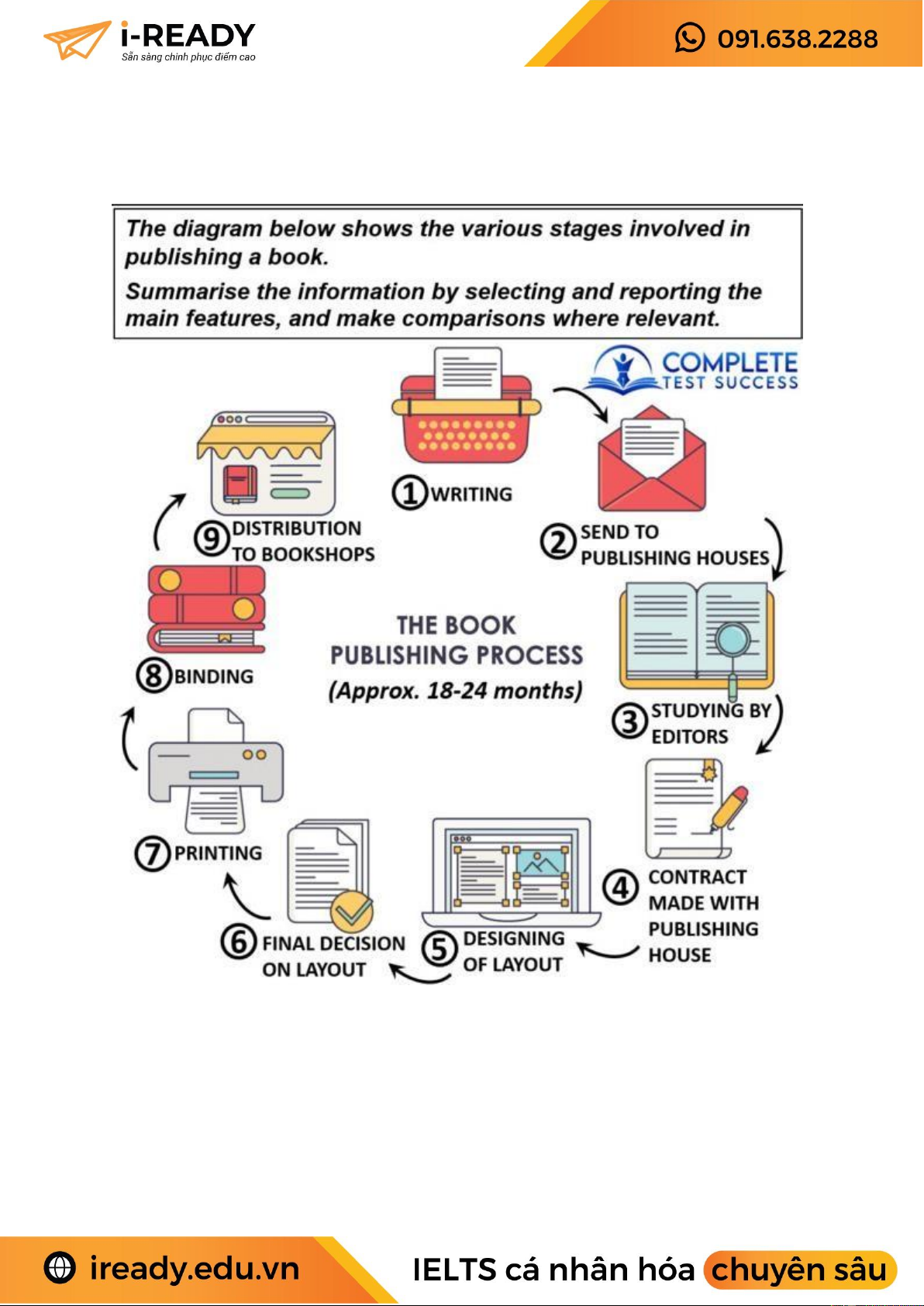 i-READY
Sẵn sàng chinh phục điểm cao

091.638.2288

The diagram below shows the various stages involved in publishing a book.

Summarise the information by selecting and reporting the main features, and make comparisons where relevant.

COMPLETE TEST SUCCESS

1 WRITING

2 SEND TO PUBLISHING HOUSES

3 STUDYING BY EDITORS

4 CONTRACT MADE WITH PUBLISHING HOUSE

5 DESIGNING OF LAYOUT

6 FINAL DECISION ON LAYOUT

7 PRINTING

8 BINDING

9 DISTRIBUTION TO BOOKSHOPS

THE BOOK PUBLISHING PROCESS
(Approx. 18-24 months)

iready.edu.vn

IELTS cá nhân hóa chuyên sâu