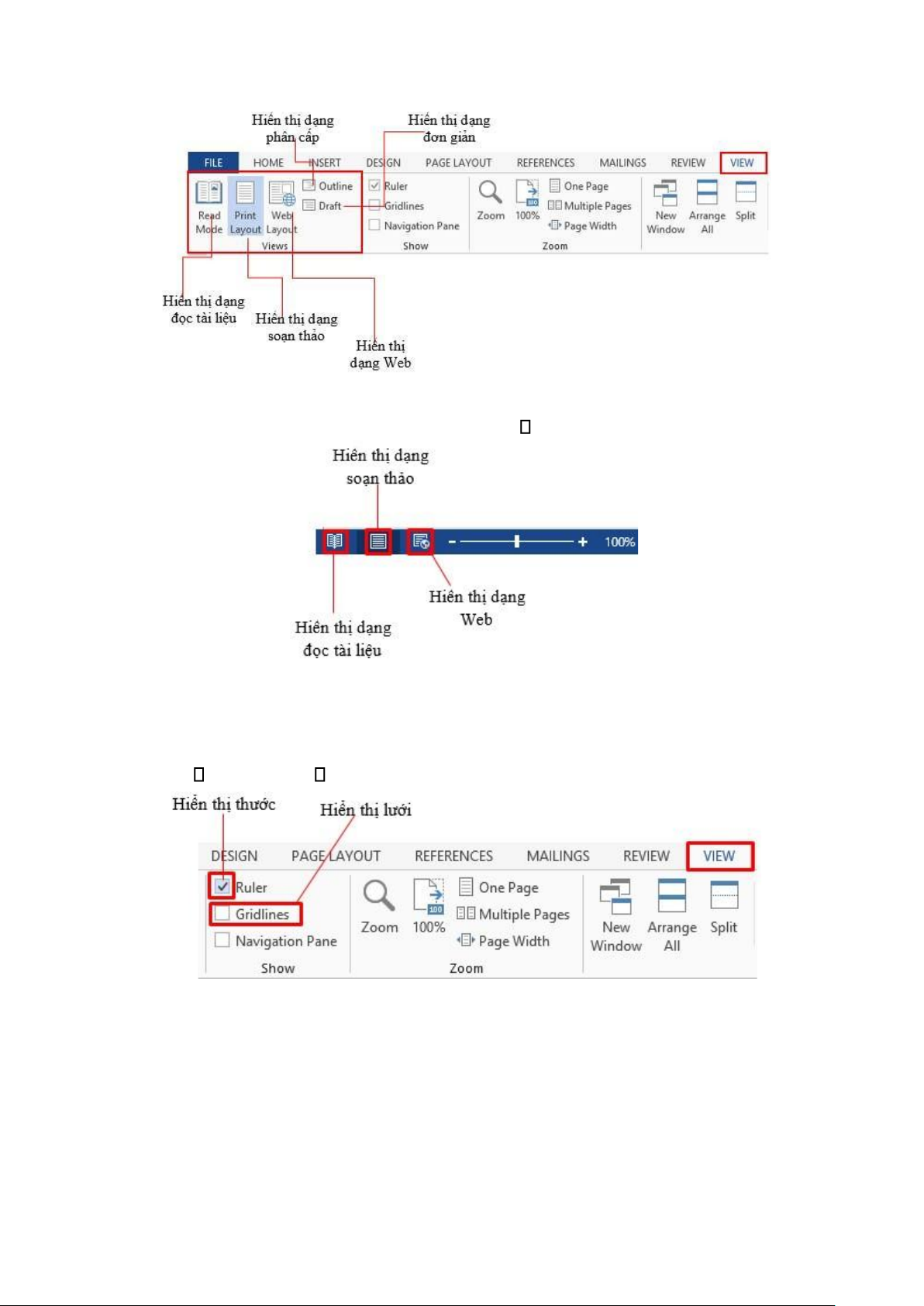 Hiển thị dạng phân cấp

Hiển thị dạng đơn giản

FILE HOME INSERT DESIGN PAGE LAYOUT REFERENCES MAILINGS REVIEW VIEW

Read Mode Print Layout Web Layout Outline Draft Views

Ruler Gridlines Navigation Pane Show

Zoom 100% One Page Multiple Pages Page Width Zoom

New Window Arrange All Split

Hiển thị dạng đọc tài liệu

Hiển thị dạng soạn thảo

Hiển thị dạng Web

Hiển thị dạng soạn thảo

100%

Hiển thị dạng Web

Hiển thị dạng đọc tài liệu

Hiển thị thước

Hiển thị lưới

DESIGN PAGE LAYOUT REFERENCES MAILINGS REVIEW VIEW

Ruler Gridlines Navigation Pane Show

Zoom 100% One Page Multiple Pages Page Width Zoom

New Window Arrange All Split