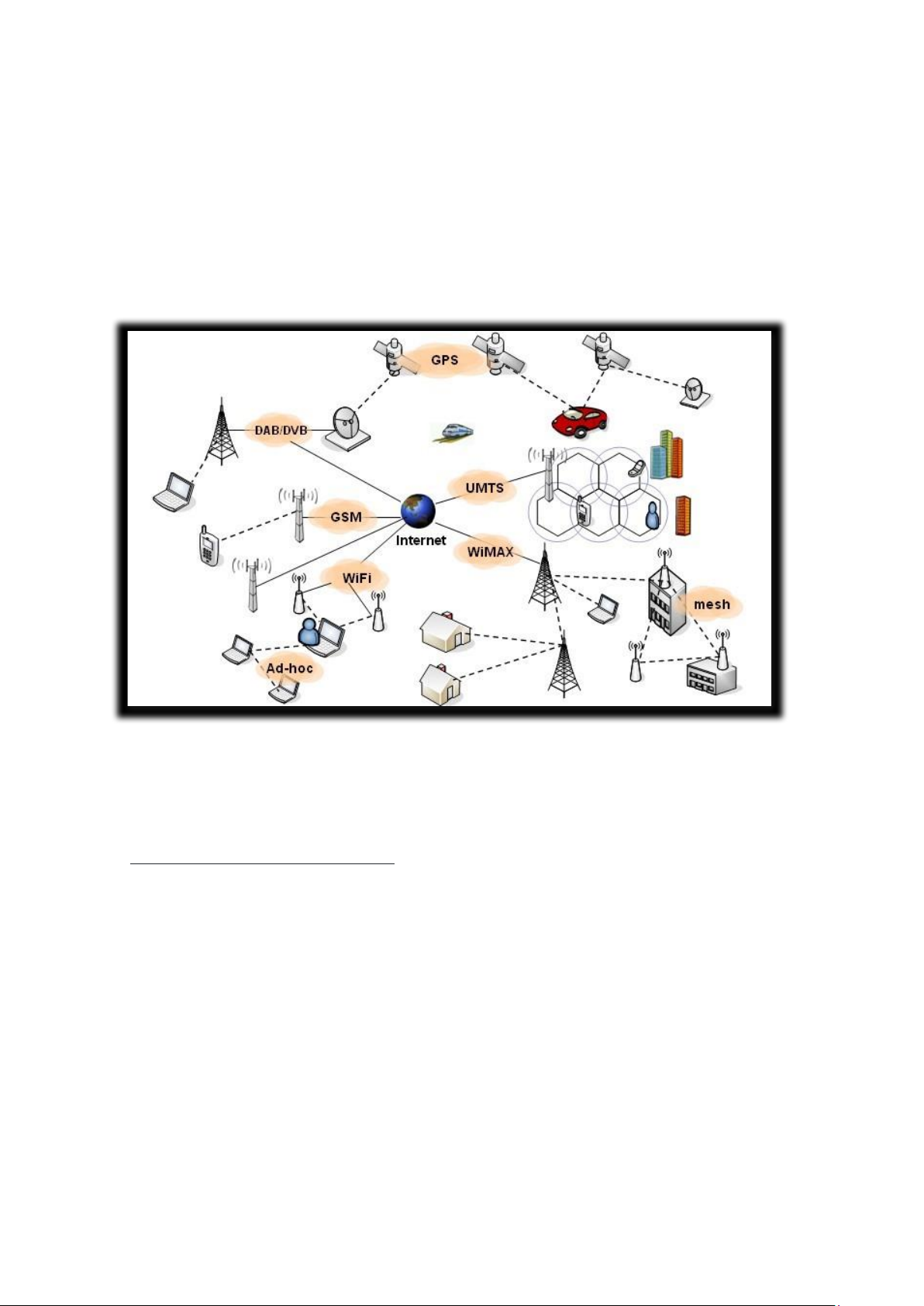 GPS

DAB/DVB

UMTS

GSM

Internet

WiMAX

WiFi

mesh

Ad-hoc