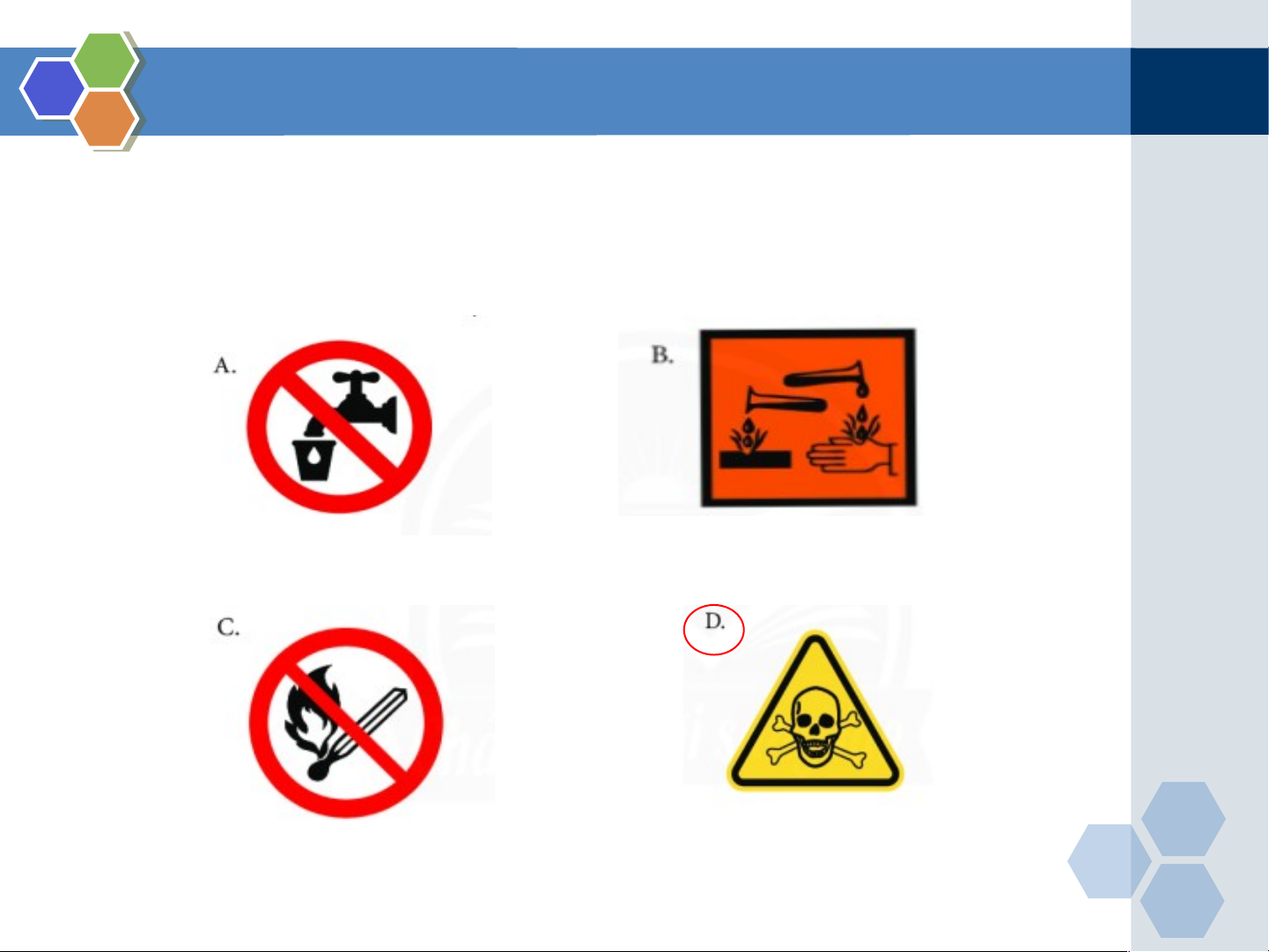 A.

B.

C.

D.