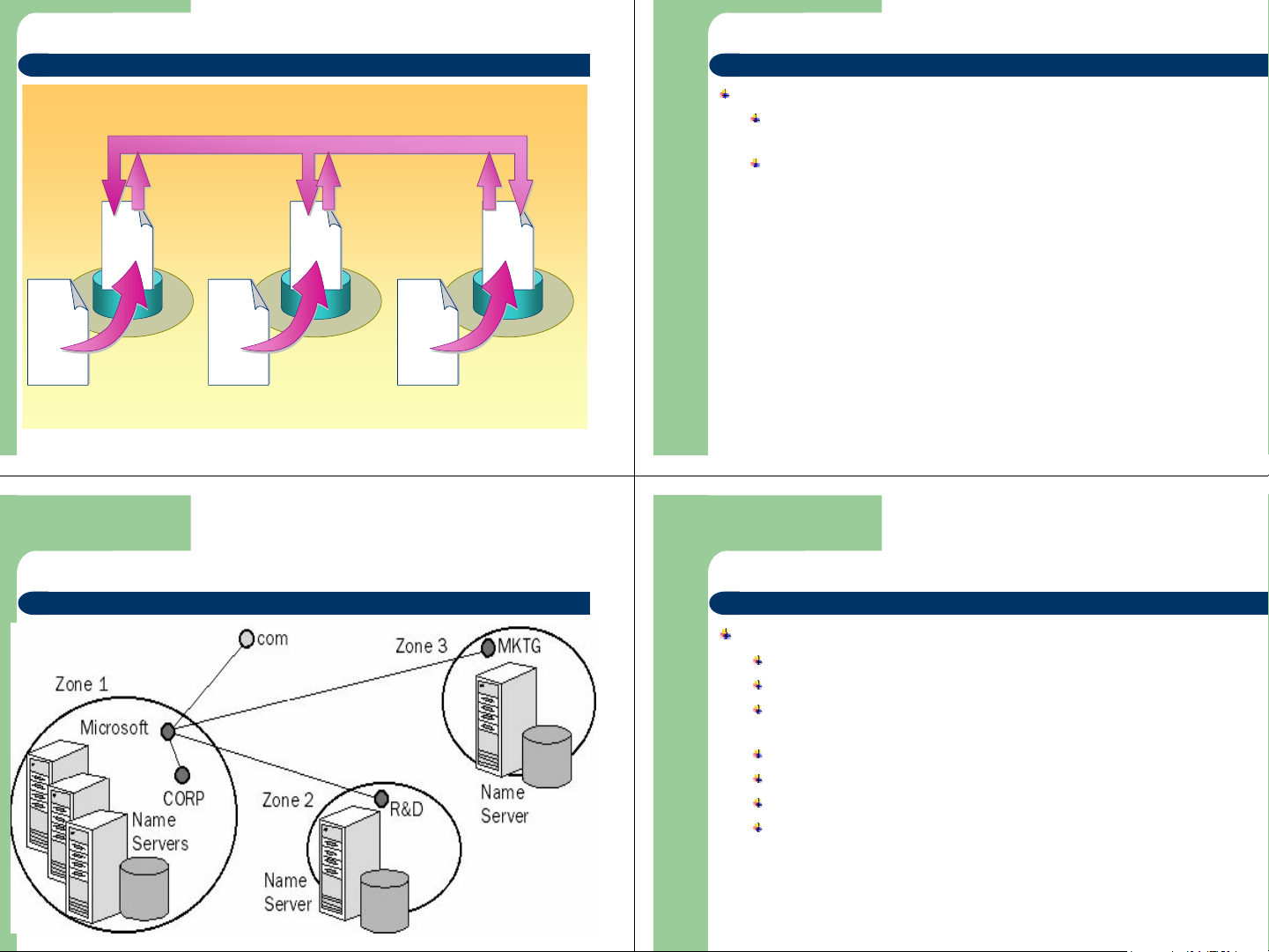 com
Zone 3
MKTG
Zone 1
Microsoft
CORP
Name Servers
Zone 2
R&D
Name Server
Name Server