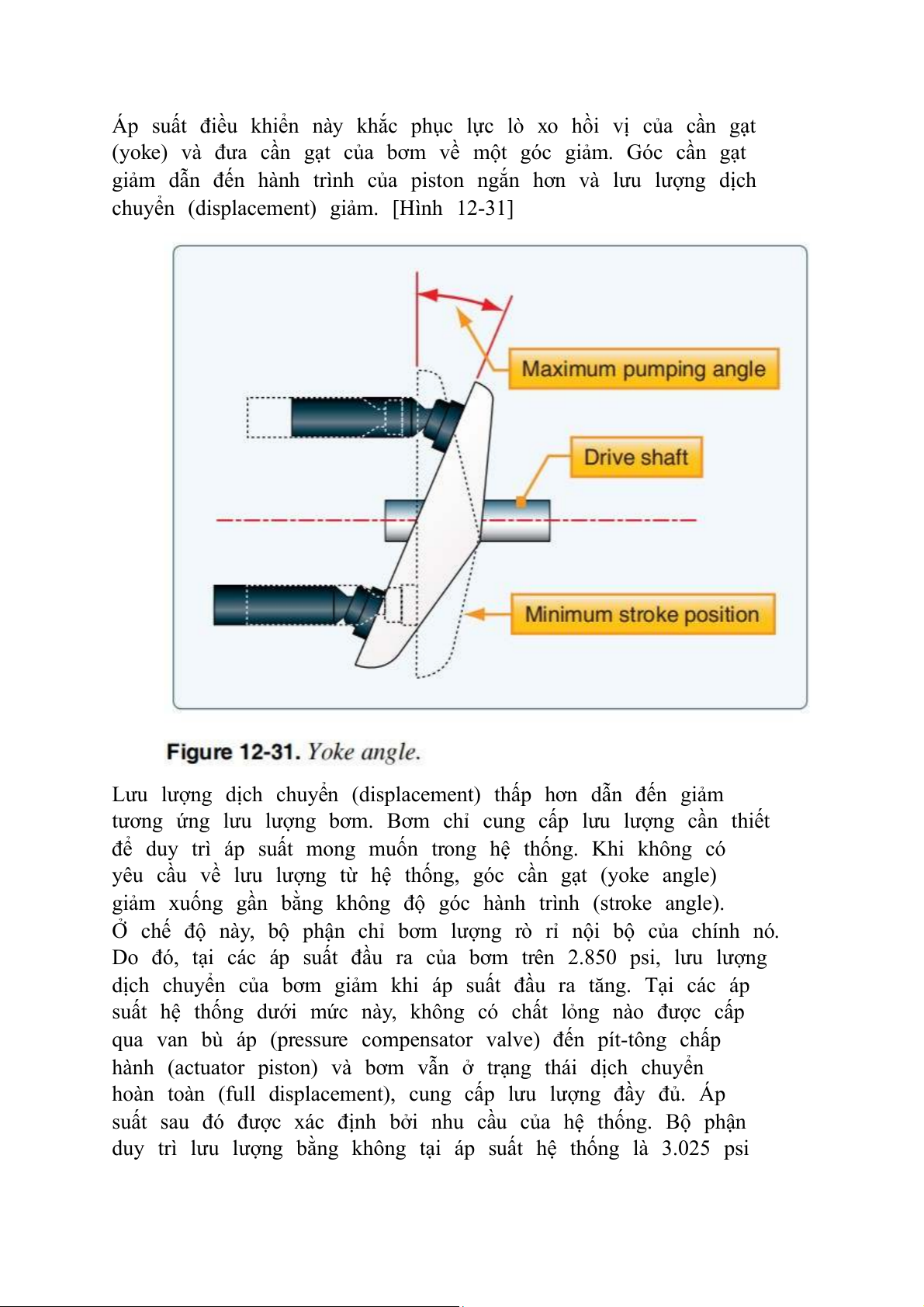 Áp suất điều khiển này khắc phục lực lò xo hồi vị của cần gạt (yoke) và đưa cần gạt của bơm về một góc giảm. Góc cần gạt giảm dẫn đến hành trình của piston ngắn hơn và lưu lượng dịch chuyển (displacement) giảm. [Hình 12-31]

Maximum pumping angle

Drive shaft

Minimum stroke position

Figure 12-31. Yoke angle.

Lưu lượng dịch chuyển (displacement) thấp hơn dẫn đến giảm tương ứng lưu lượng bơm. Bơm chỉ cung cấp lưu lượng cần thiết để duy trì áp suất mong muốn trong hệ thống. Khi không có yêu cầu về lưu lượng từ hệ thống, góc cần gạt (yoke angle) giảm xuống gần bằng không độ góc hành trình (stroke angle). Ở chế độ này, bộ phận chỉ bơm lượng rò rỉ nội bộ của chính nó. Do đó, tại các áp suất đầu ra của bơm trên 2.850 psi, lưu lượng dịch chuyển của bơm giảm khi áp suất đầu ra tăng. Tại các áp suất hệ thống dưới mức này, không có chất lỏng nào được cấp qua van bù áp (pressure compensator valve) đến pít-tông chấp hành (actuator piston) và bơm vẫn ở trạng thái dịch chuyển hoàn toàn (full displacement), cung cấp lưu lượng đầy đủ. Áp suất sau đó được xác định bởi nhu cầu của hệ thống. Bộ phận duy trì lưu lượng bằng không tại áp suất hệ thống là 3.025 psi