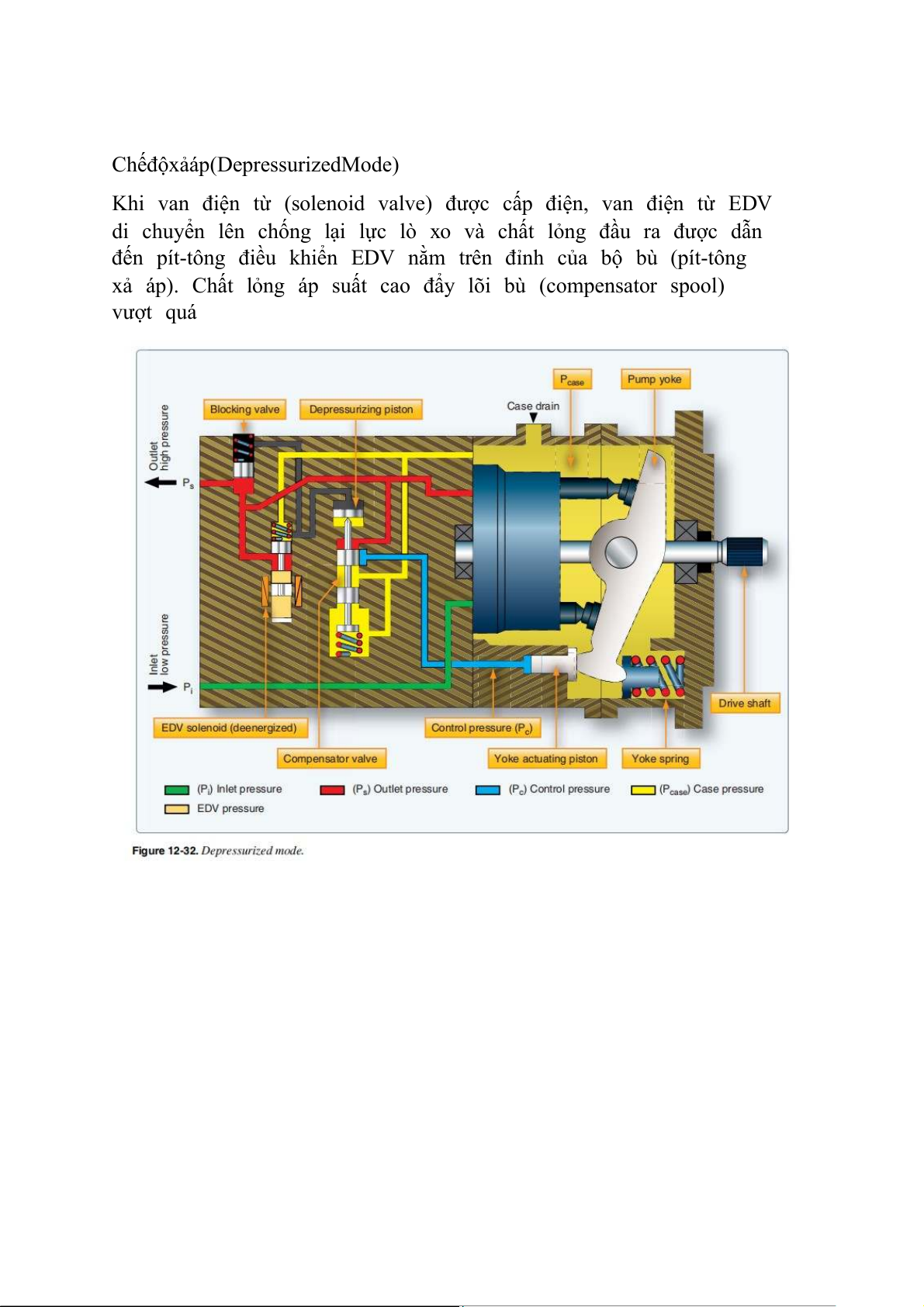 Chếđộxảáp(DepressurizedMode)

Khi van điện từ (solenoid valve) được cấp điện, van điện từ EDV di chuyển lên chống lại lực lò xo và chất lỏng đầu ra được dẫn đến pít-tông điều khiển EDV nằm trên đỉnh của bộ bù (pít-tông xả áp). Chất lỏng áp suất cao đẩy lõi bù (compensator spool) vượt quá

$P_{case}$

Pump yoke

Blocking valve

Depressurizing piston

Case drain

Outlet high pressure

$P_s$

Inlet low pressure

$P_i$

Drive shaft

EDV solenoid (deenergized)

Control pressure ($P_c$)

Compensator valve

Yoke actuating piston

Yoke spring

($P_i$) Inlet pressure

($P_s$) Outlet pressure

($P_c$) Control pressure

($P_{case}$) Case pressure

EDV pressure

Figure 12-32. Depressurized mode.