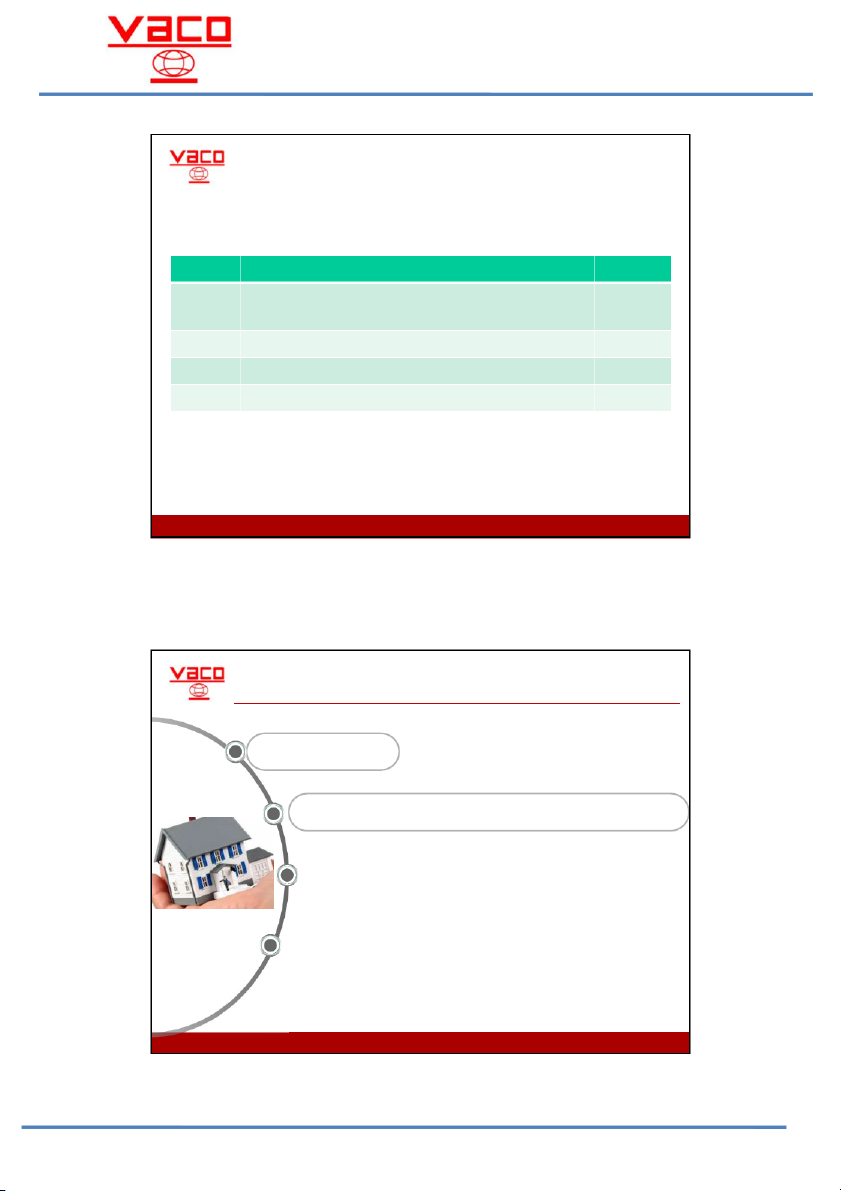 VACO

VACO

VACO