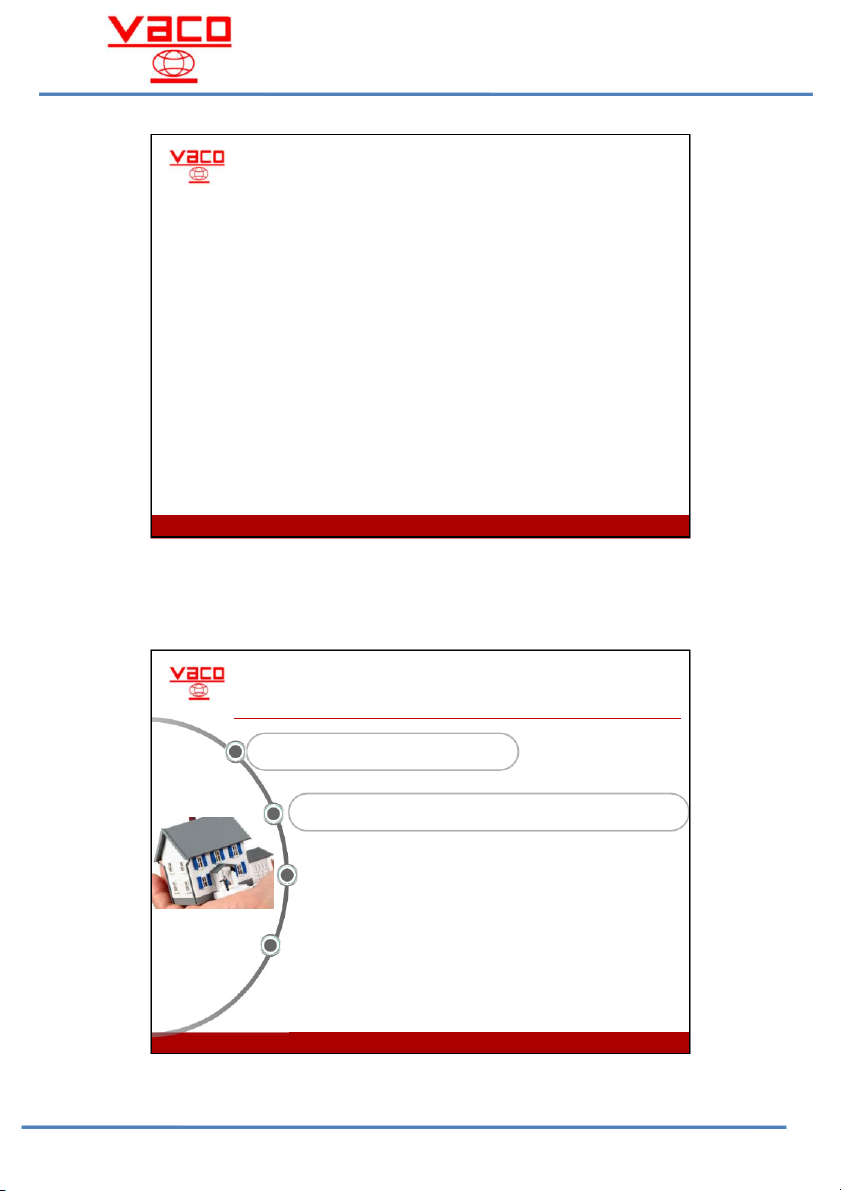 VACO

VACO

VACO