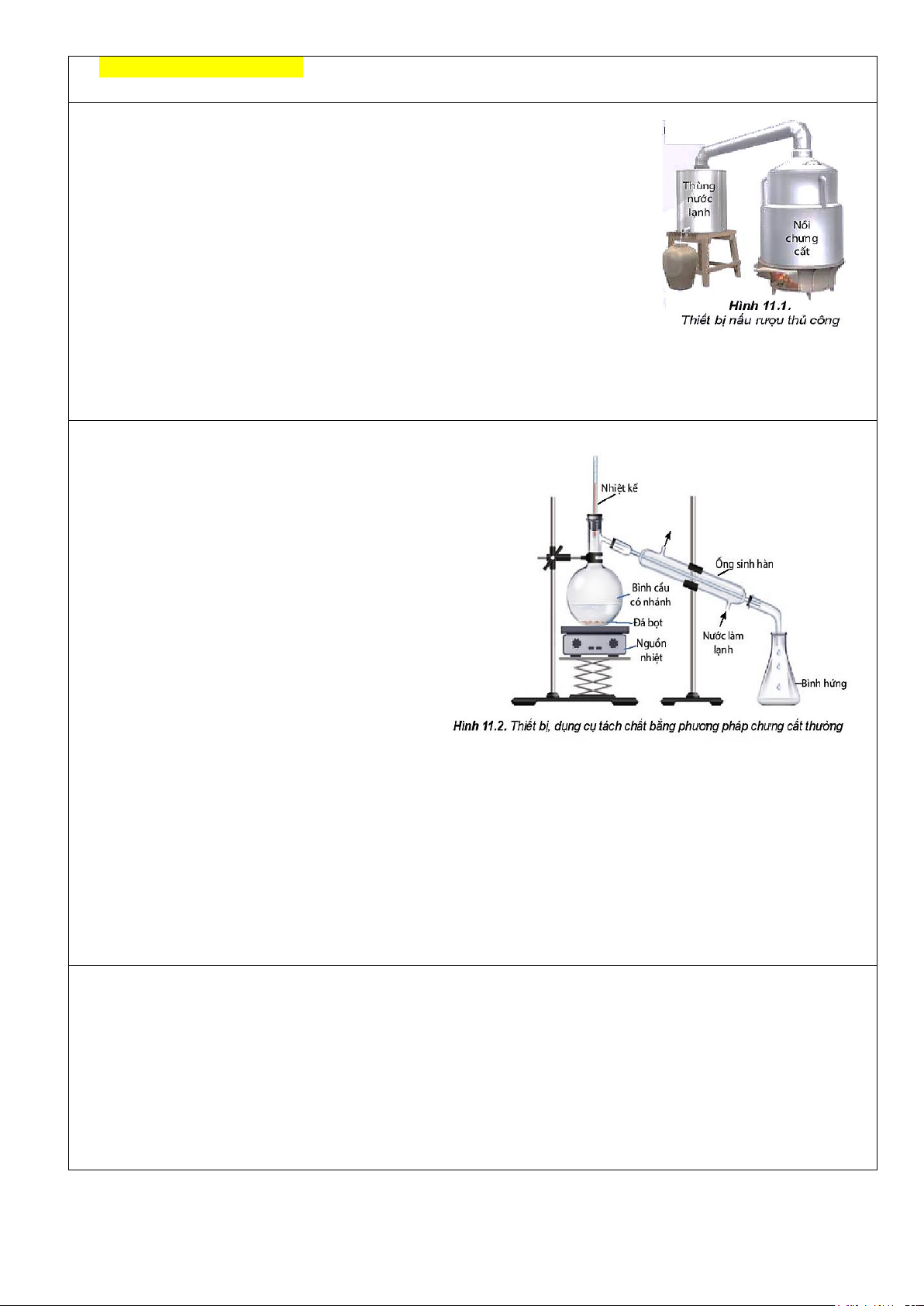 Thùng nước lạnh

Nồi chưng cất

Hình 11.1.
Thiết bị nấu rượu thủ công

Nhiệt kế

Ống sinh hàn

Bình cầu có nhánh

Đá bọt

Nguồn nhiệt

Nước làm lạnh

Bình hứng

Hình 11.2. Thiết bị, dụng cụ tách chất bằng phương pháp chưng cất thường