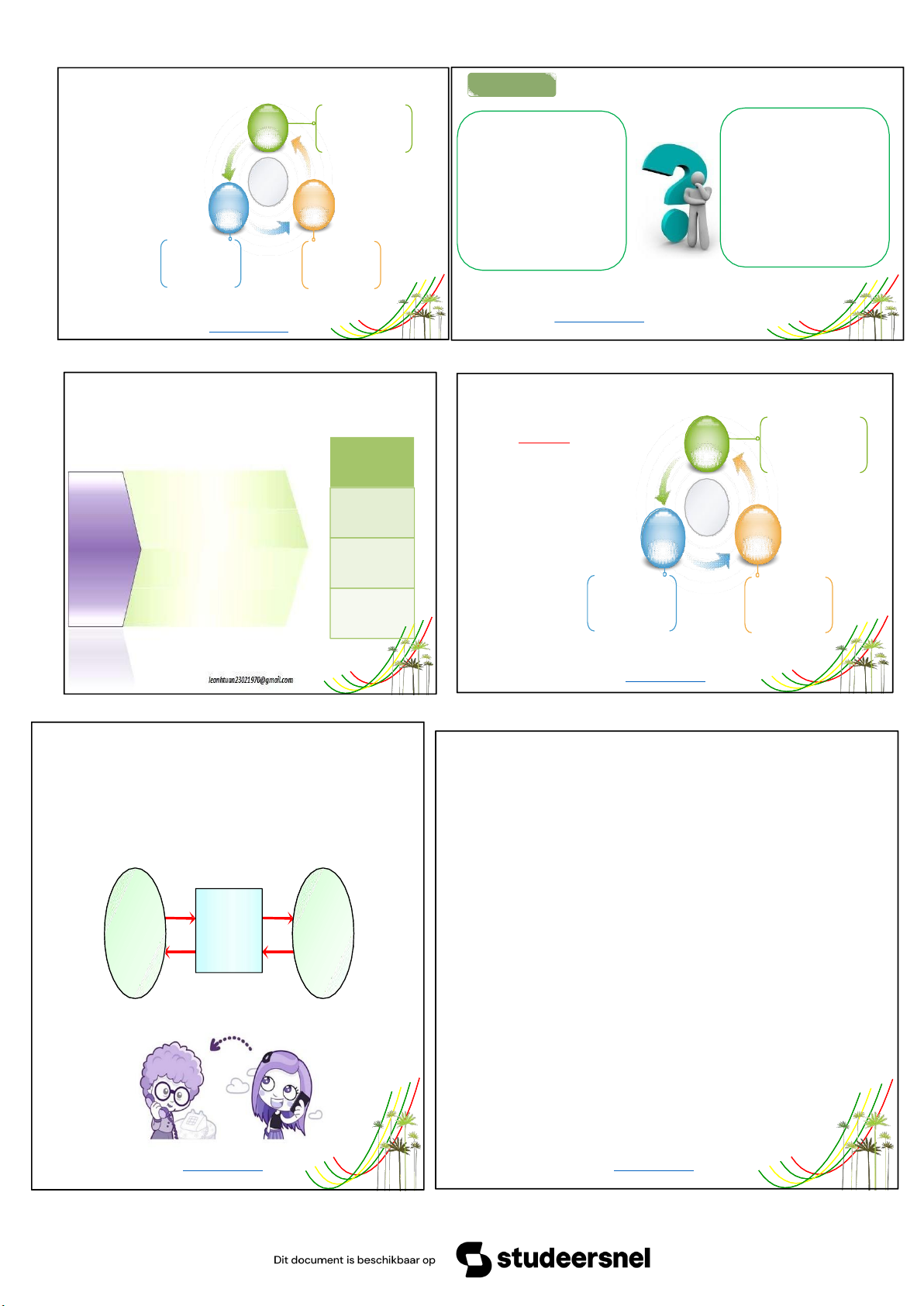 leanhtuan23021970@gmail.com

Dit document is beschikbaar op studeersnel