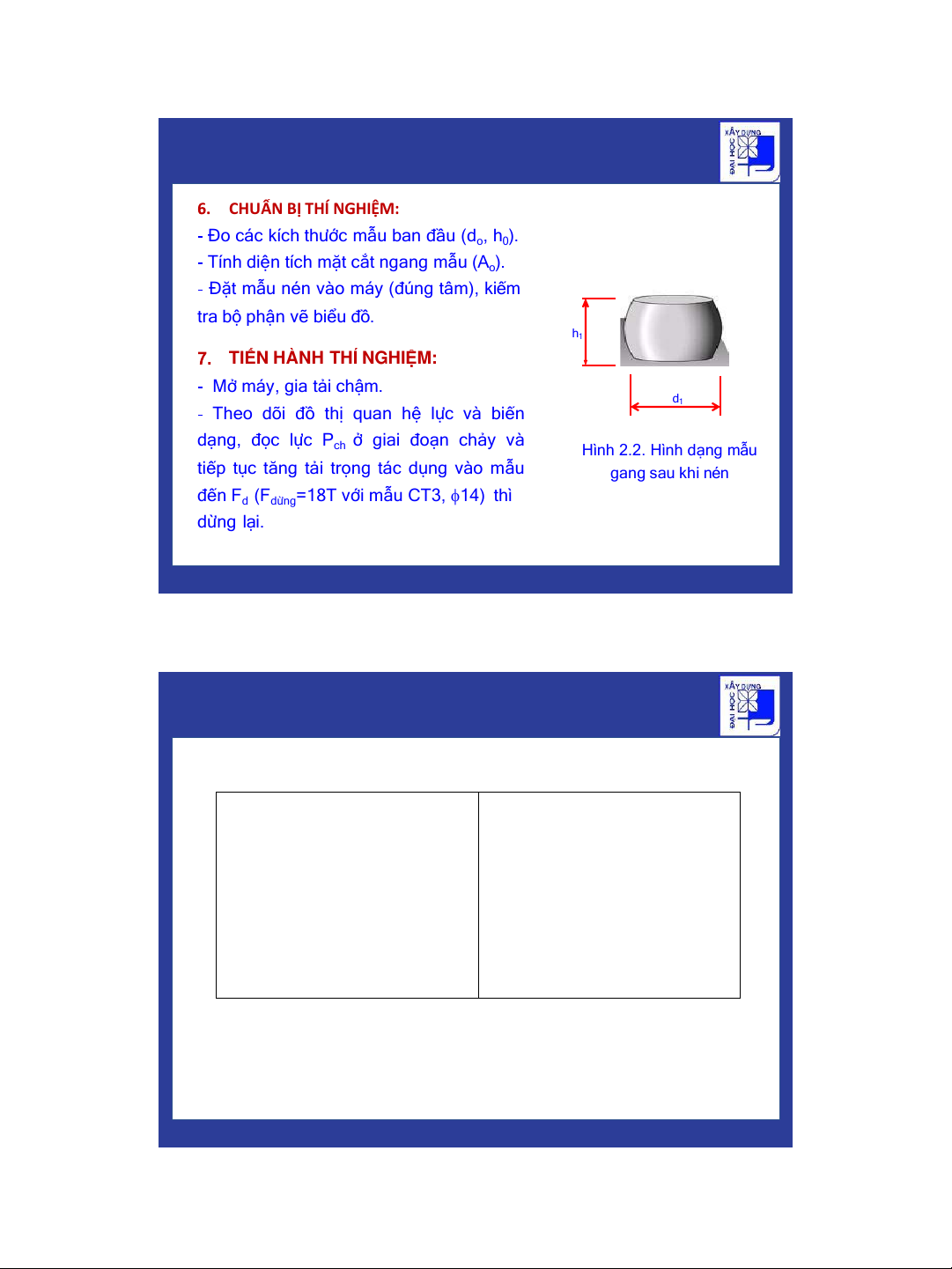 XÂY DỰNG
ĐẠI HỌC

6. CHUẨN BỊ THÍ NGHIỆM:

- Đo các kích thước mẫu ban đầu ($d_o$, $h_0$).

- Tính diện tích mặt cắt ngang mẫu ($A_o$).

- Đặt mẫu nén vào máy (đúng tâm), kiểm tra bộ phận vẽ biểu đồ.

7. TIẾN HÀNH THÍ NGHIỆM:

- Mở máy, gia tải chậm.

- Theo dõi đồ thị quan hệ lực và biến dạng, đọc lực $P_{ch}$ ở giai đoạn chảy và tiếp tục tăng tải trọng tác dụng vào mẫu đến $F_d$ ($F_{dừng}$=18T với mẫu CT3, $\phi$14) thì dừng lại.

$h_1$

$d_1$

Hình 2.2. Hình dạng mẫu gang sau khi nén

XÂY DỰNG
ĐẠI HỌC