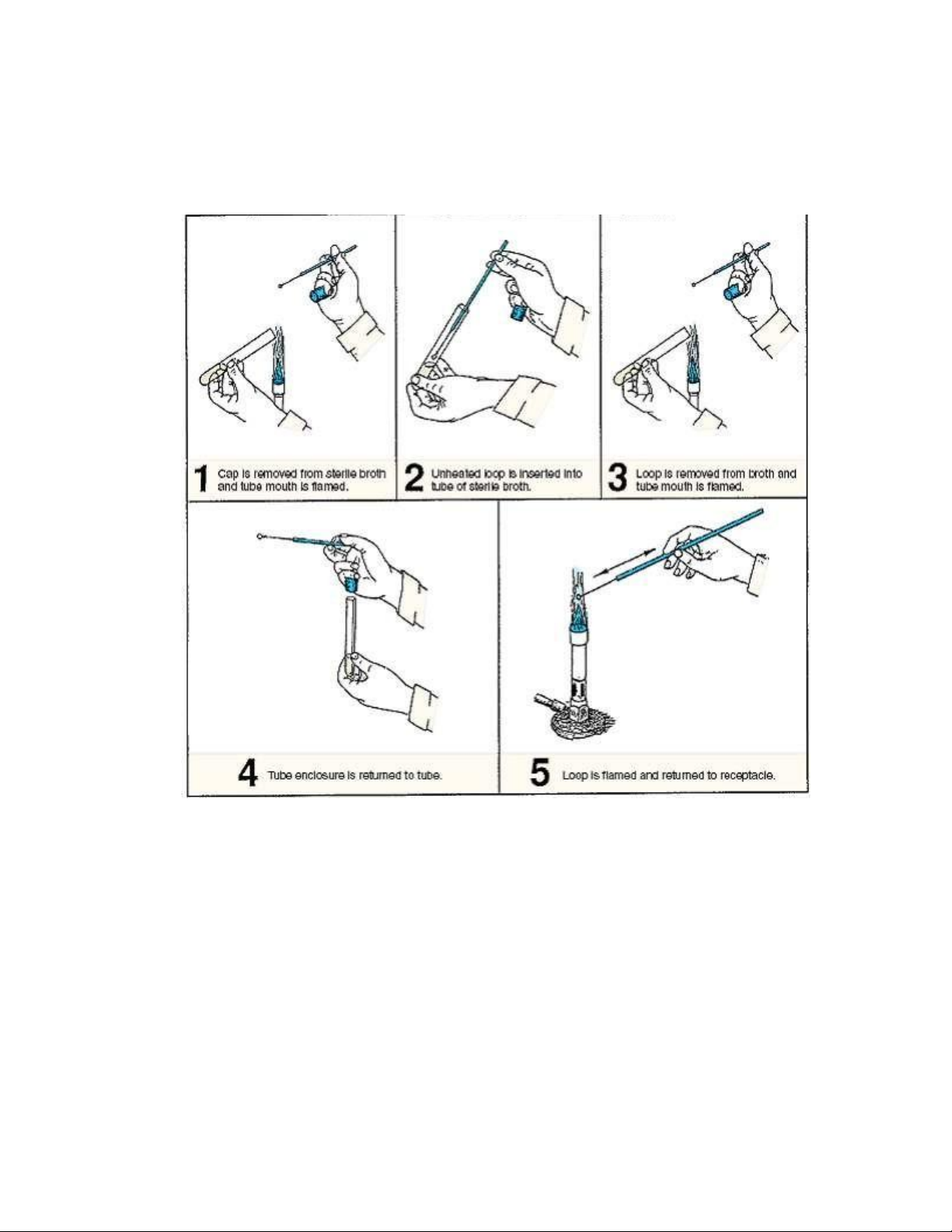 1 Cap is removed from sterile broth and tube mouth is flamed.

2 Unheated loop is inserted into tube of sterile broth.

3 Loop is removed from broth and tube mouth is flamed.

4 Tube enclosure is returned to tube.

5 Loop is flamed and returned to receptacle.