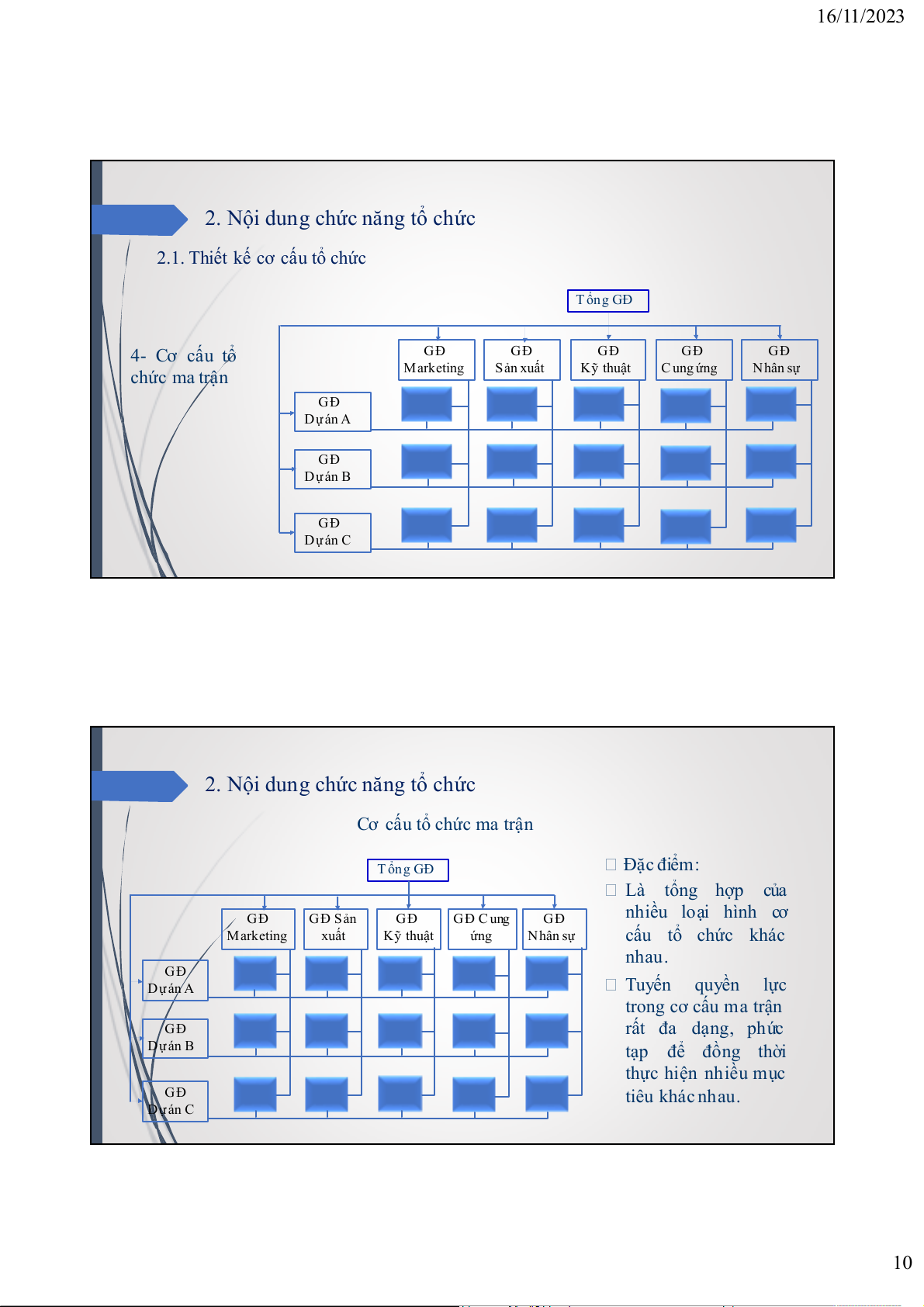 16/11/2023

2. Nội dung chức năng tổ chức

2.1. Thiết kế cơ cấu tổ chức

4- Cơ cấu tổ chức ma trận

Tổng GĐ

GĐ Marketing

GĐ Sản xuất

GĐ Kỹ thuật

GĐ Cung ứng

GĐ Nhân sự

GĐ Dự án A

GĐ Dự án B

GĐ Dự án C

2. Nội dung chức năng tổ chức

Cơ cấu tổ chức ma trận

Tổng GĐ

GĐ Marketing

GĐ Sản xuất

GĐ Kỹ thuật

GĐ Cung ứng

GĐ Nhân sự

GĐ Dự án A

GĐ Dự án B

GĐ Dự án C

Đặc điểm:

Là tổng hợp của nhiều loại hình cơ cấu tổ chức khác nhau.

Tuyến quyền lực trong cơ cấu ma trận rất đa dạng, phức tạp để đồng thời thực hiện nhiều mục tiêu khác nhau.

10