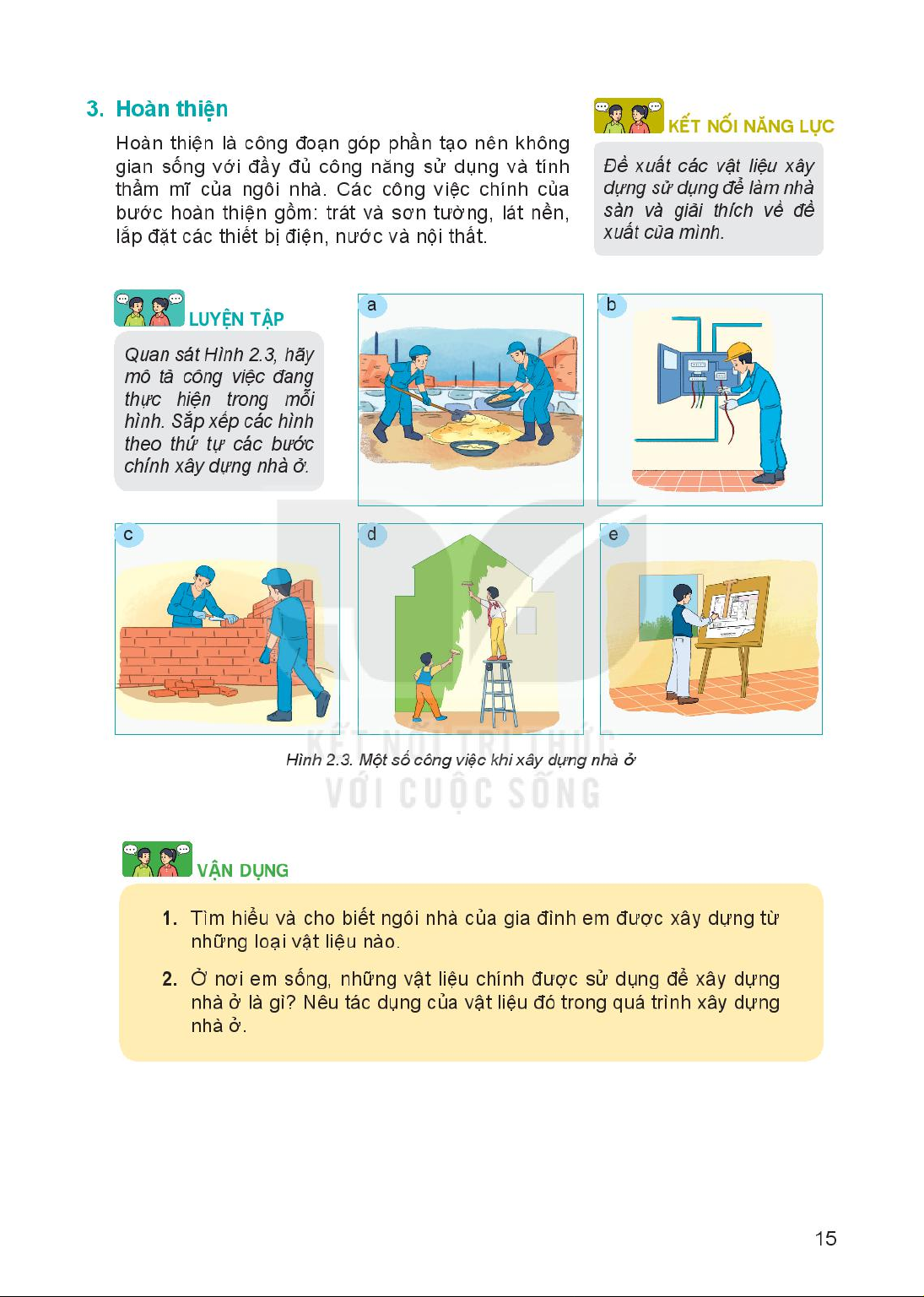 3. Hoàn thiện

Hoàn thiện là công đoạn góp phần tạo nên không gian sống với đầy đủ công năng sử dụng và tính thẩm mĩ của ngôi nhà. Các công việc chính của bước hoàn thiện gồm: trát và sơn tường, lát nền, lắp đặt các thiết bị điện, nước và nội thất.

KẾT NỐI NĂNG LỰC

Đề xuất các vật liệu xây dựng sử dụng để làm nhà sàn và giải thích về đề xuất của mình.

LUYỆN TẬP

Quan sát Hình 2.3, hãy mô tả công việc đang thực hiện trong mỗi hình. Sắp xếp các hình theo thứ tự các bước chính xây dựng nhà ở.

a

b

c

d

e

Hình 2.3. Một số công việc khi xây dựng nhà ở

KẾT NỐI TRI THỨC VỚI CUỘC SỐNG

VẬN DỤNG

1. Tìm hiểu và cho biết ngôi nhà của gia đình em được xây dựng từ những loại vật liệu nào.

2. Ở nơi em sống, những vật liệu chính được sử dụng để xây dựng nhà ở là gì? Nêu tác dụng của vật liệu đó trong quá trình xây dựng nhà ở.

15