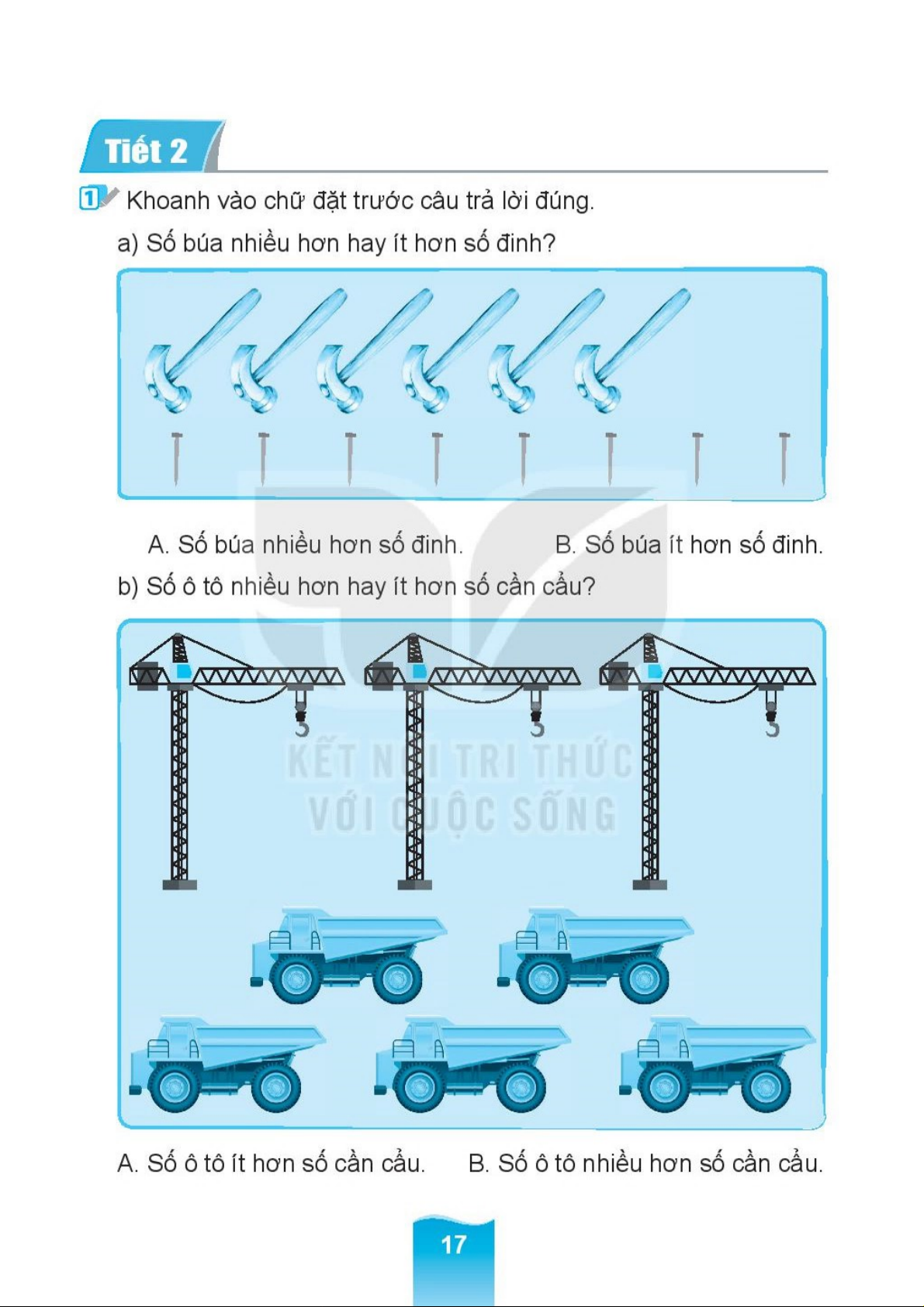 Tiết 2

1 Khoanh vào chữ đặt trước câu trả lời đúng.

a) Số búa nhiều hơn hay ít hơn số đinh?

A. Số búa nhiều hơn số đinh.

B. Số búa ít hơn số đinh.

b) Số ô tô nhiều hơn hay ít hơn số cần cẩu?

KẾT NỐI TRI THỨC VỚI CUỘC SỐNG

A. Số ô tô ít hơn số cần cẩu.

B. Số ô tô nhiều hơn số cần cẩu.

17