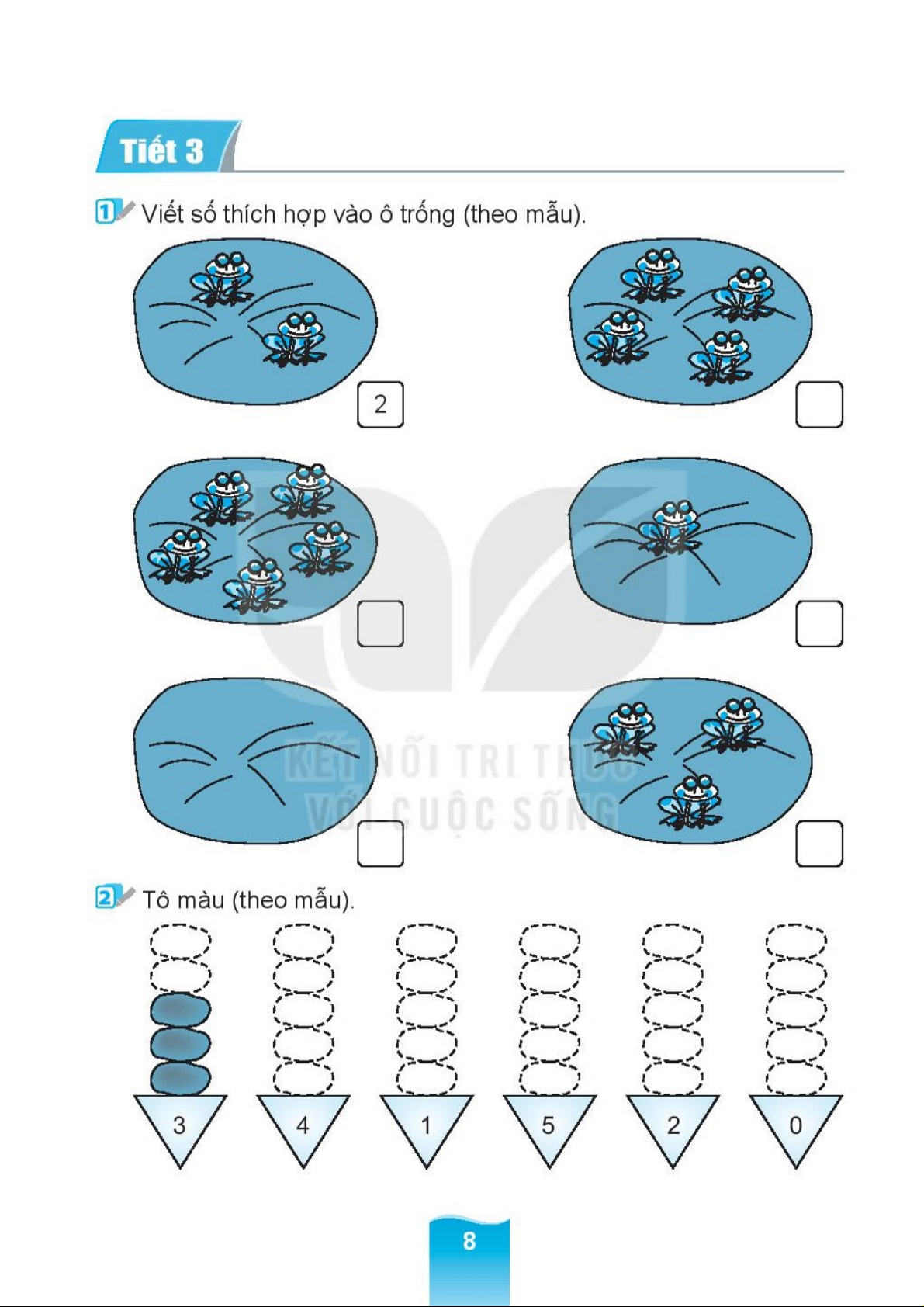 Tiết 3

1 Viết số thích hợp vào ô trống (theo mẫu).

2

KẾT NỐI TRI THỨC
VỚI CUỘC SỐNG

2 Tô màu (theo mẫu).

3 4 1 5 2 0

8