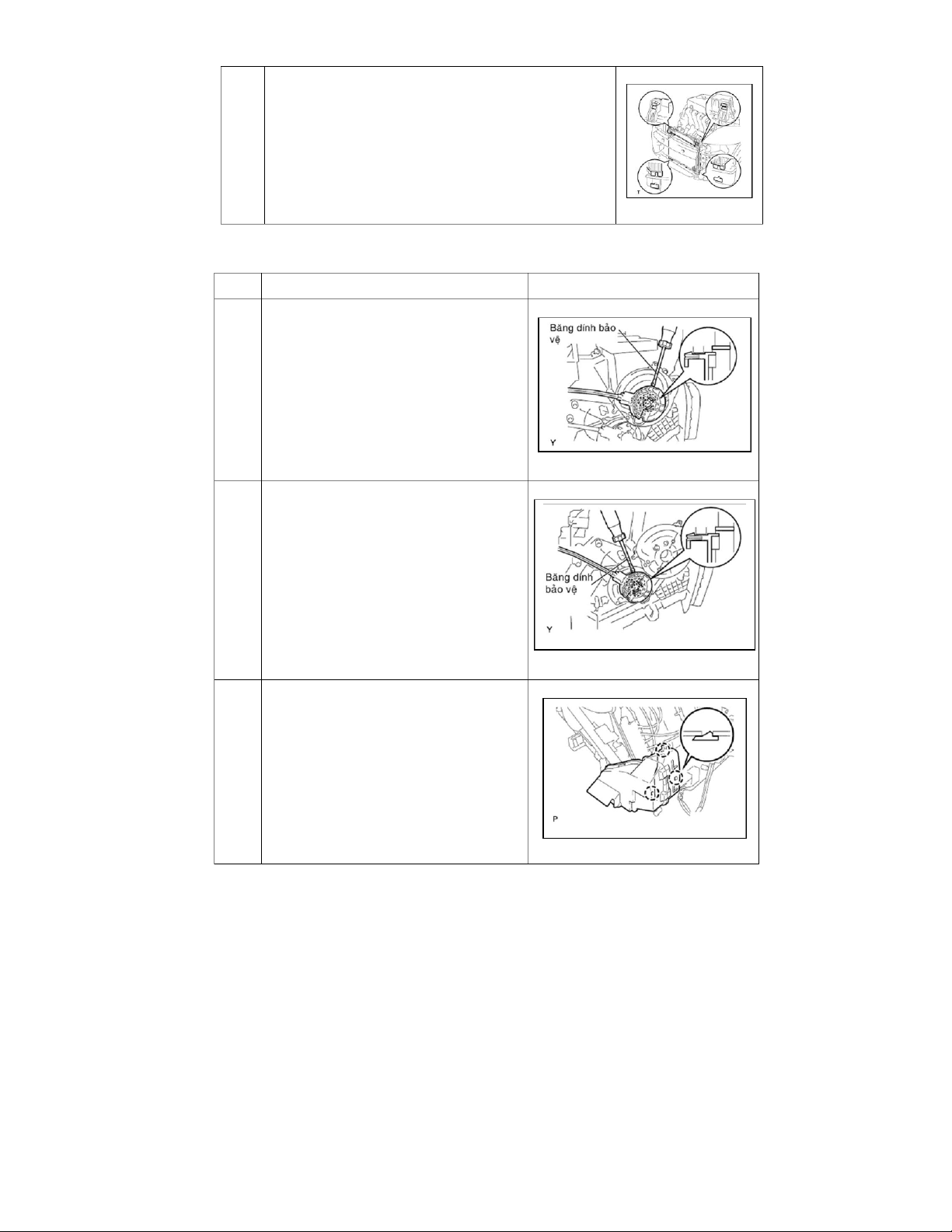 T

Băng dính bảo vệ

Y

Băng dính bảo vệ

Y

P