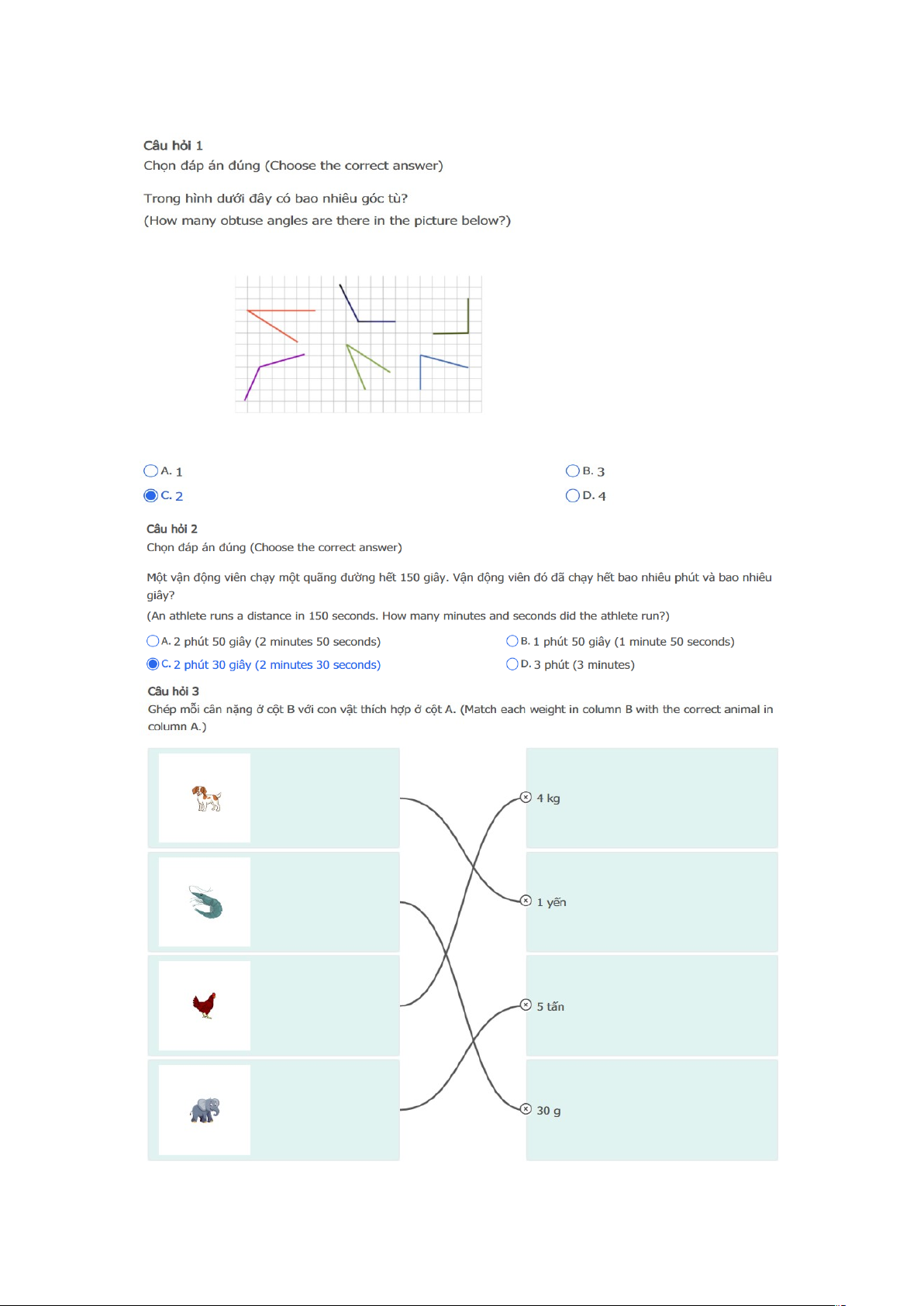 Câu hỏi 1
Chọn đáp án đúng (Choose the correct answer)

Trong hình dưới đây có bao nhiêu góc tù?
(How many obtuse angles are there in the picture below?)

A. 1
B. 3
C. 2
D. 4

Câu hỏi 2
Chọn đáp án đúng (Choose the correct answer)

Một vận động viên chạy một quãng đường hết 150 giây. Vận động viên đó đã chạy hết bao nhiêu phút và bao nhiêu giây?
(An athlete runs a distance in 150 seconds. How many minutes and seconds did the athlete run?)

A. 2 phút 50 giây (2 minutes 50 seconds)
B. 1 phút 50 giây (1 minute 50 seconds)
C. 2 phút 30 giây (2 minutes 30 seconds)
D. 3 phút (3 minutes)

Câu hỏi 3
Ghép mỗi cân nặng ở cột B với con vật thích hợp ở cột A. (Match each weight in column B with the correct animal in column A.)

4 kg
1 yến
5 tấn
30 g