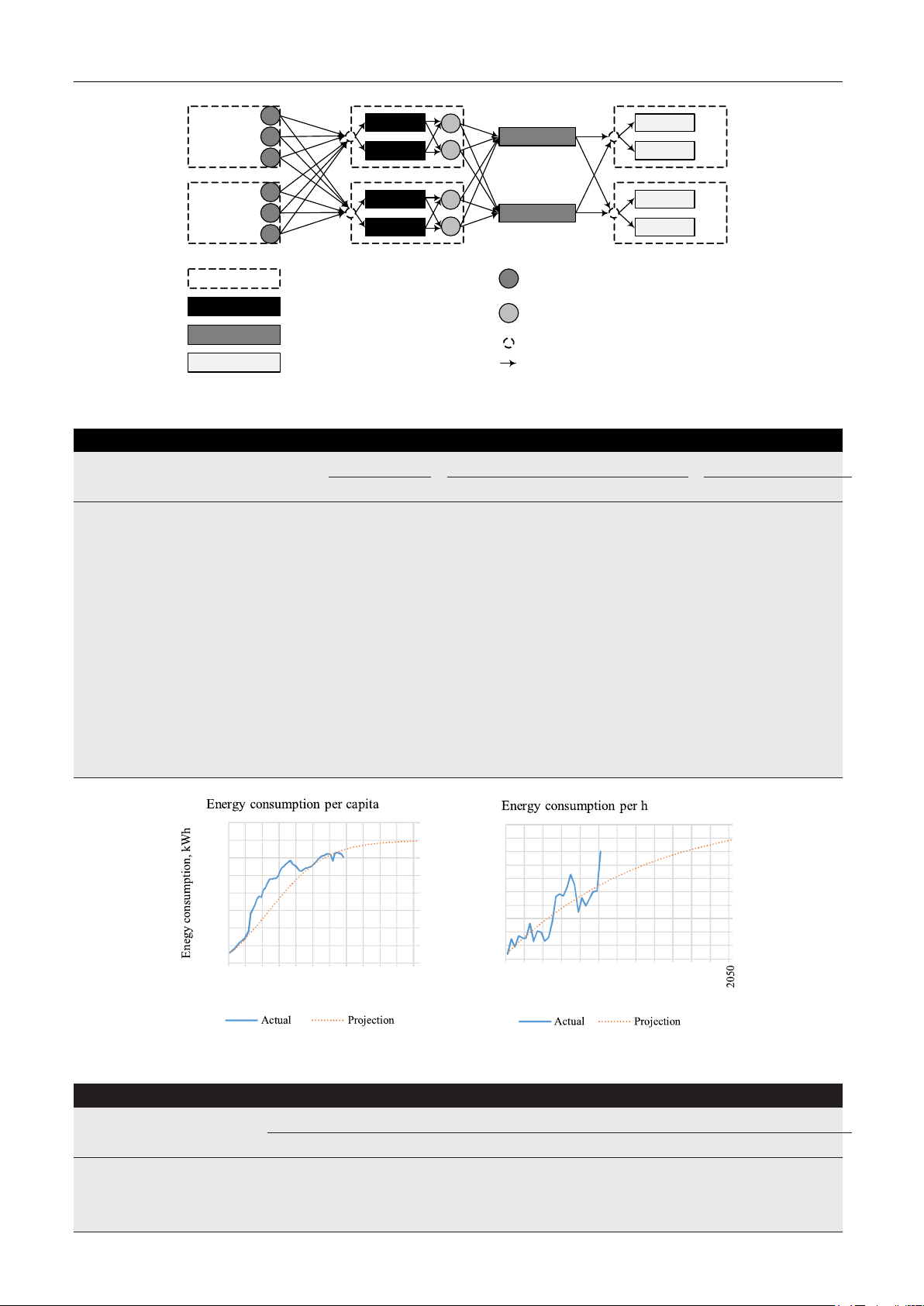 Energy consumption per capita

Enegy consumption, kWh

Actual

Projection

Energy consumption per h

2050

Actual

Projection