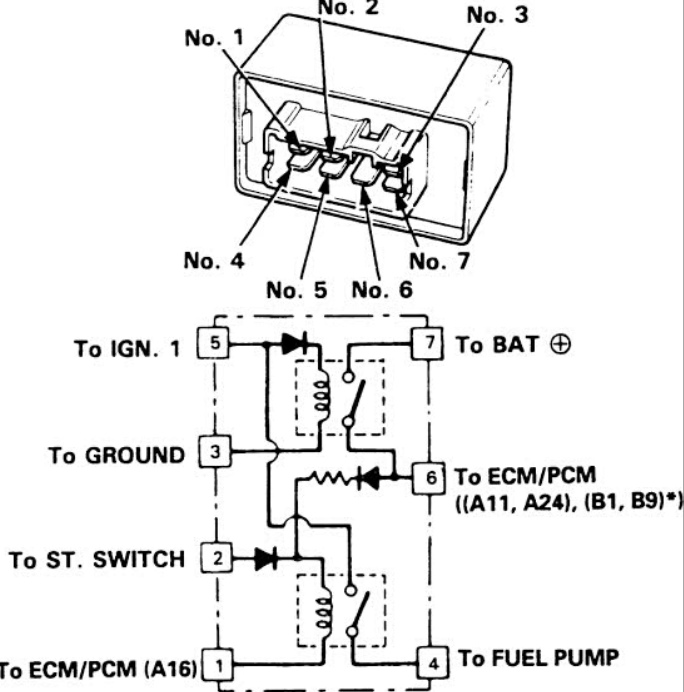 No. 1
No. 2
No. 3
No. 4
No. 5
No. 6
No. 7

To IGN. 1 5
7 To BAT ⊕
To GROUND 3
6 To ECM/PCM ((A11, A24), (B1, B9)*)
To ST. SWITCH 2
To ECM/PCM (A16) 1
4 To FUEL PUMP