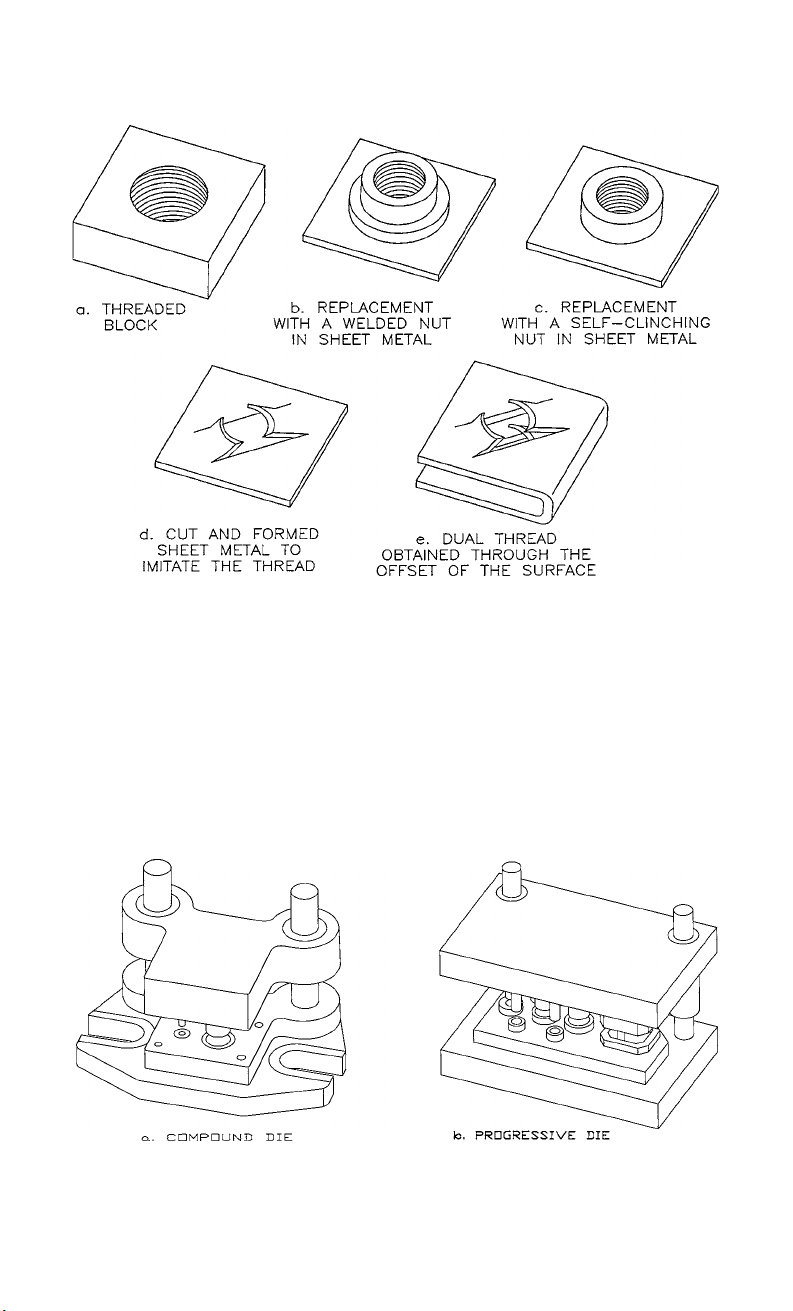 a. THREADED BLOCK

b. REPLACEMENT WITH A WELDED NUT IN SHEET METAL

c. REPLACEMENT WITH A SELF-CLINCHING NUT IN SHEET METAL

d. CUT AND FORMED SHEET METAL TO IMITATE THE THREAD

e. DUAL THREAD OBTAINED THROUGH THE OFFSET OF THE SURFACE

a. COMPOUND DIE

b. PROGRESSIVE DIE