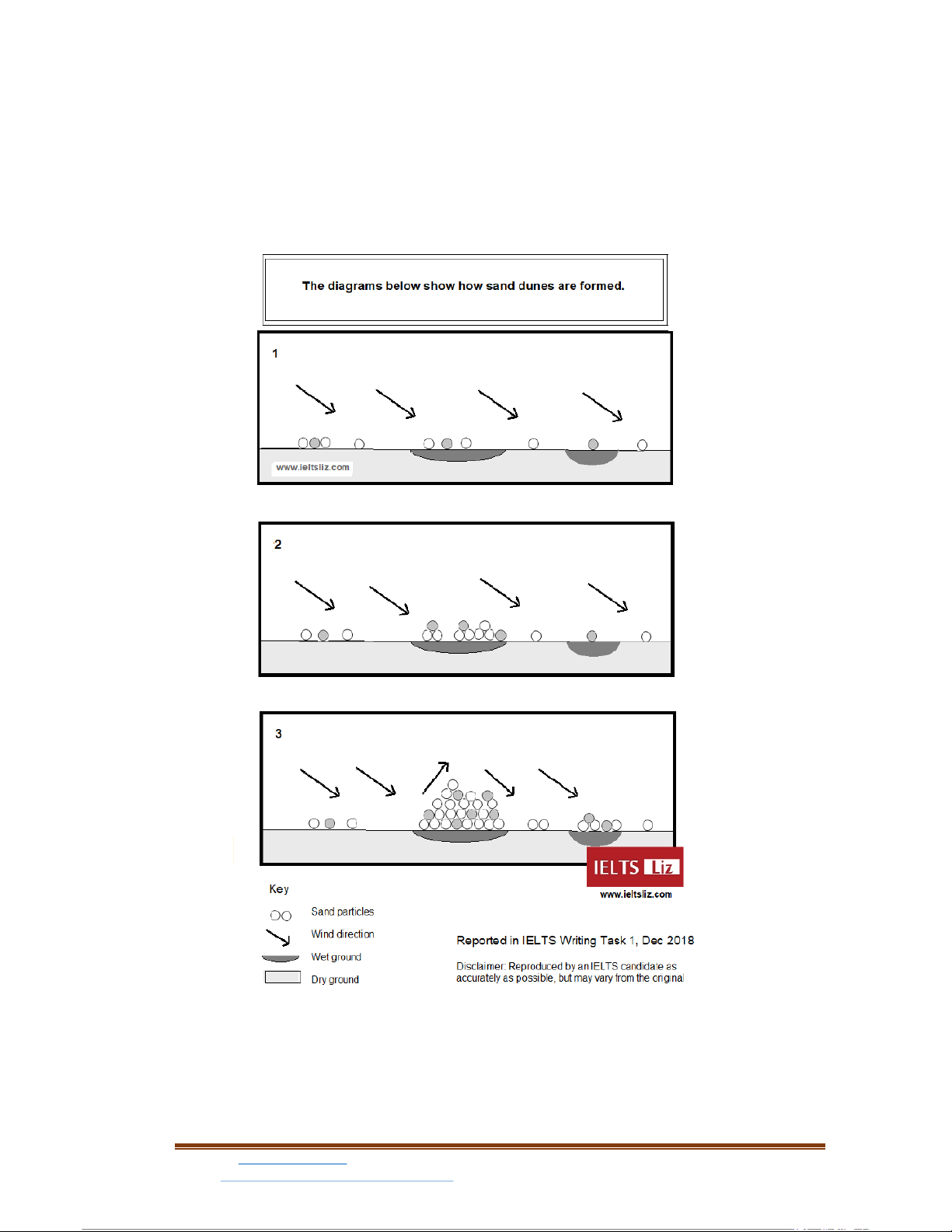 The diagrams below show how sand dunes are formed.

1

www.ieltsliz.com

2

3

IELTS Liz
www.ieltsliz.com

Key
Sand particles
Wind direction
Wet ground
Dry ground

Reported in IELTS Writing Task 1, Dec 2018

Disclaimer: Reproduced by an IELTS candidate as accurately as possible, but may vary from the original