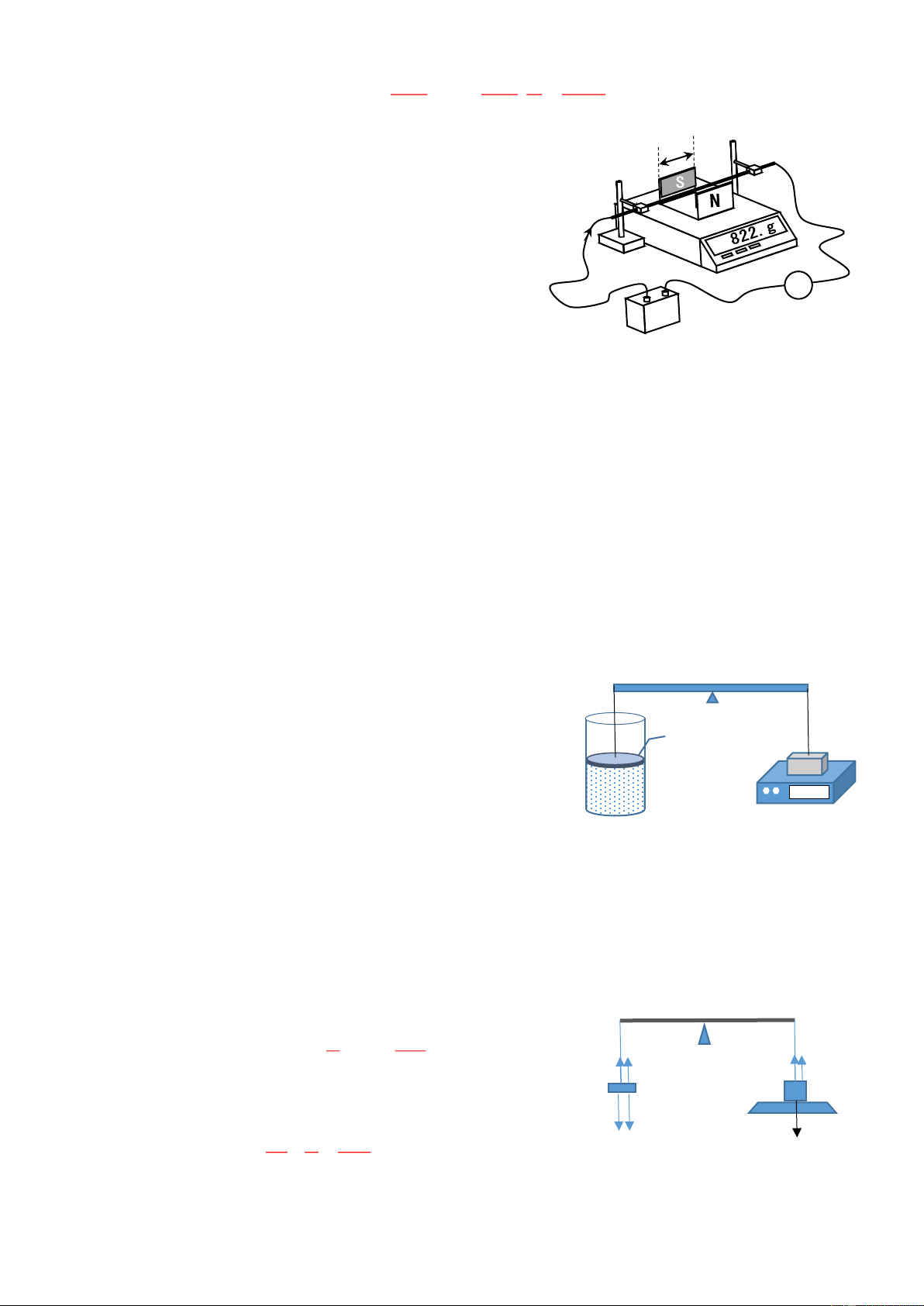 S

N

822. g