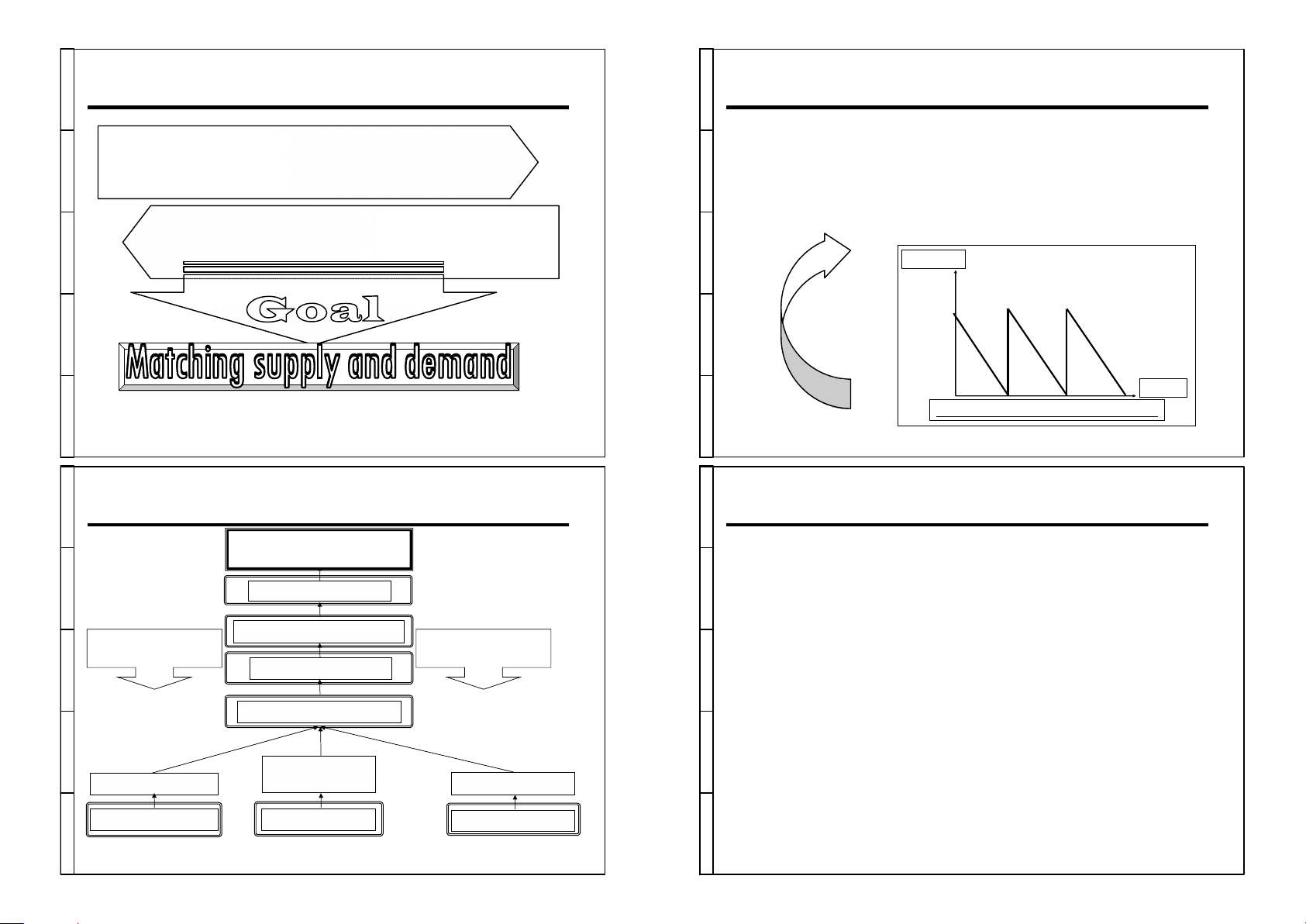 Goal

Matching supply and demand