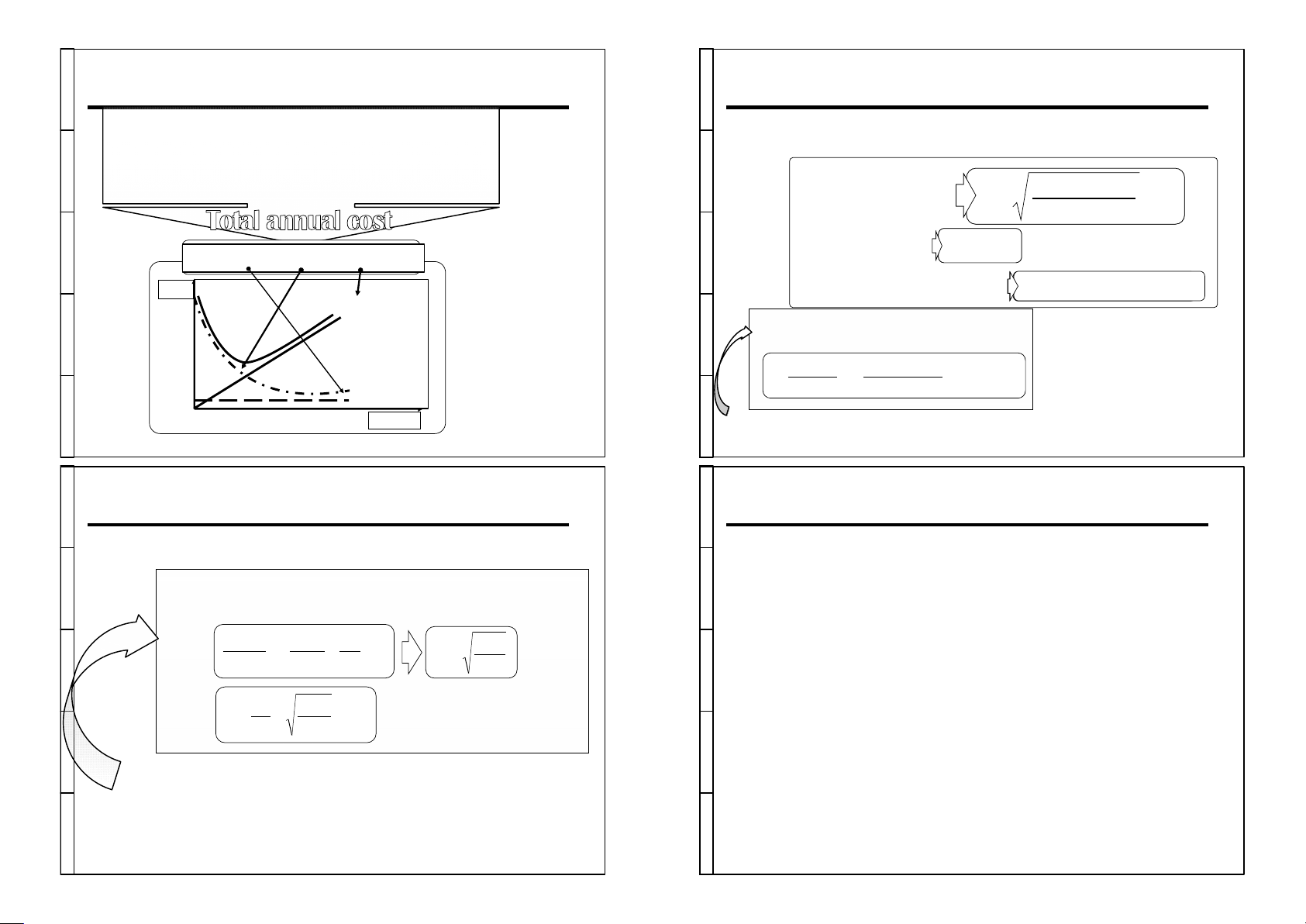 Total annual cost