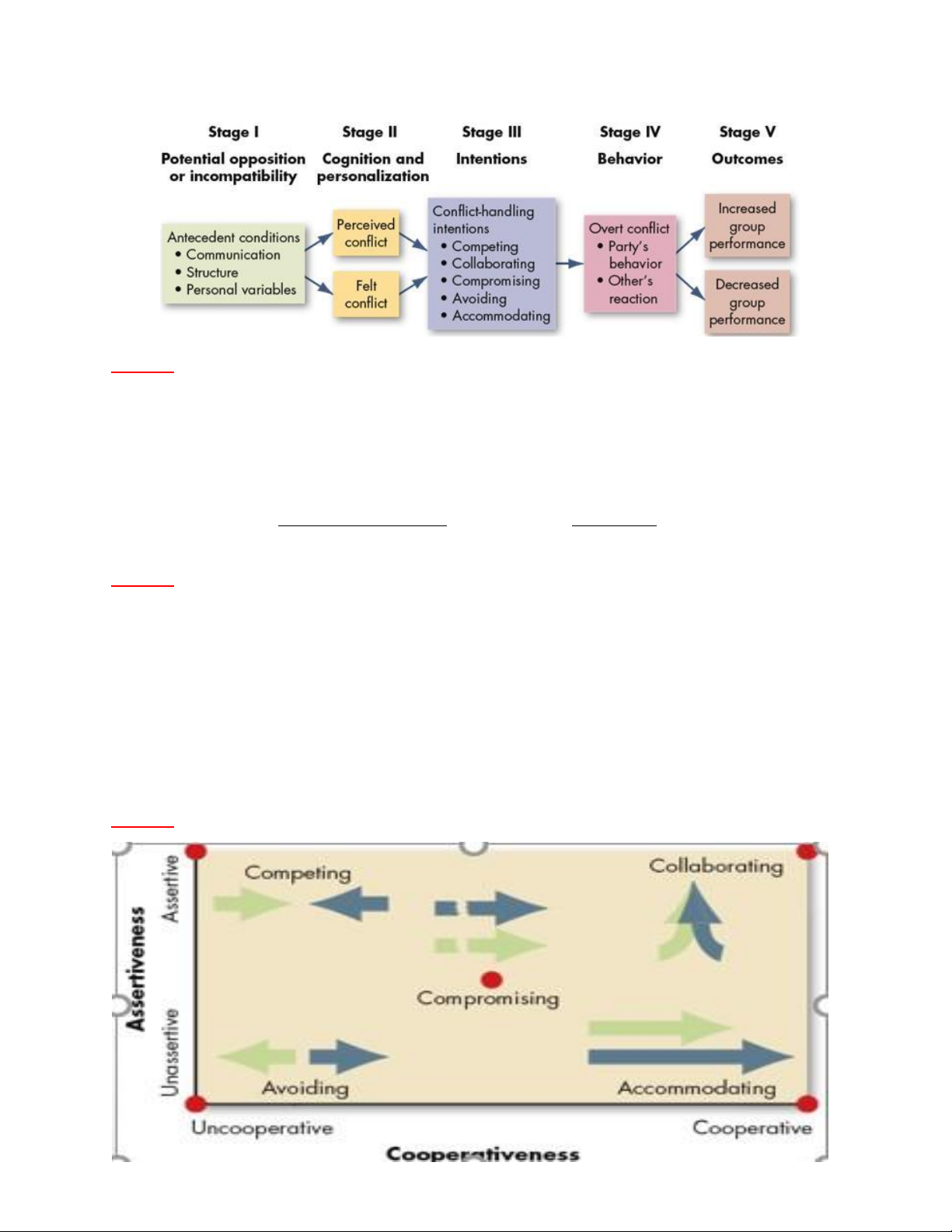 Stage I
Potential opposition or incompatibility

Stage II
Cognition and personalization

Stage III
Intentions

Stage IV
Behavior

Stage V
Outcomes

Antecedent conditions
• Communication
• Structure
• Personal variables

Perceived conflict

Felt conflict

Conflict-handling intentions
• Competing
• Collaborating
• Compromising
• Avoiding
• Accommodating

Overt conflict
• Party's behavior
• Other's reaction

Increased group performance

Decreased group performance

Assertiveness
Assertive
Unassertive
Competing
Collaborating
Compromising
Avoiding
Accommodating
Uncooperative
Cooperative
Cooperativeness