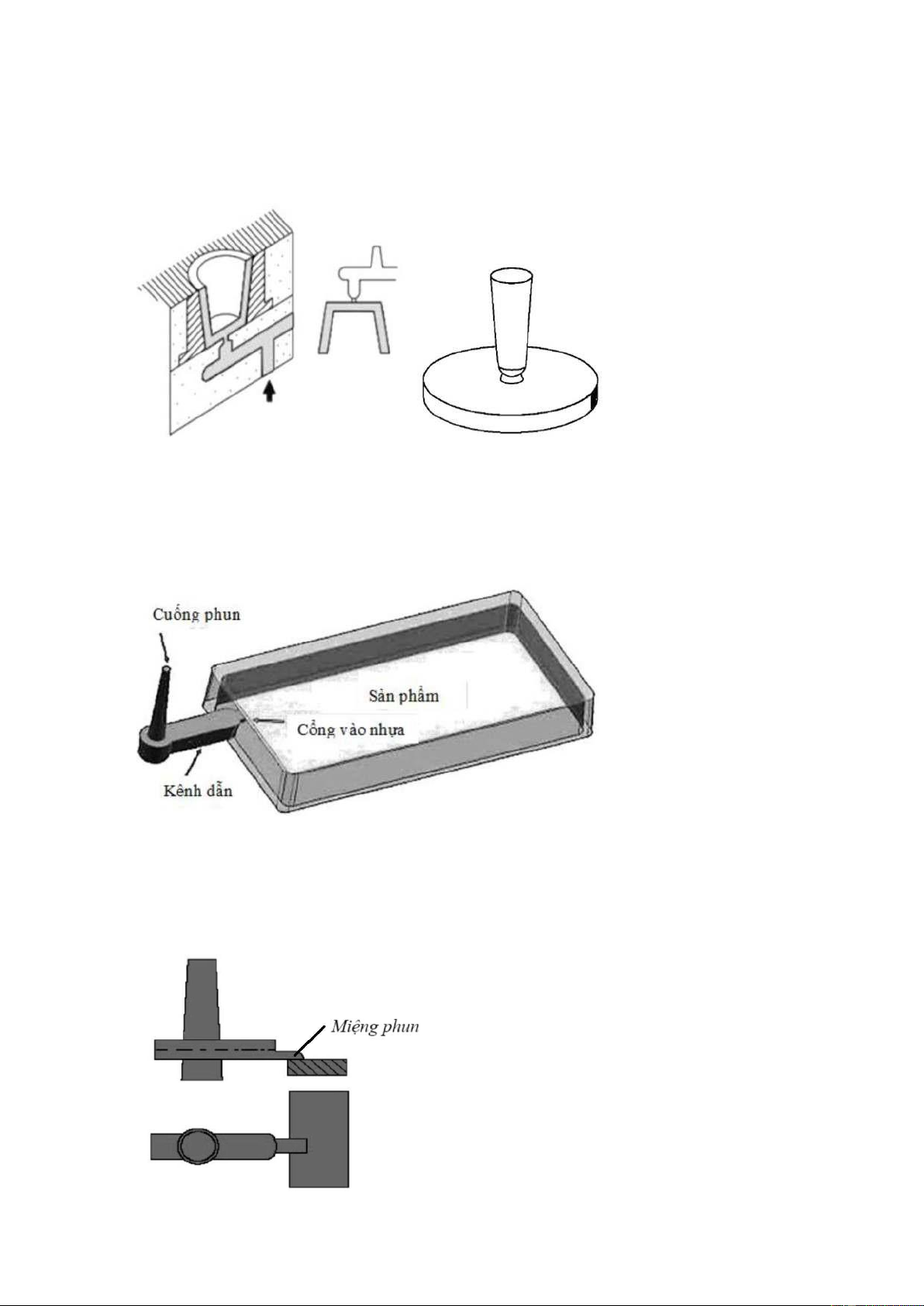 Cuống phun

Sản phẩm

Cổng vào nhựa

Kênh dẫn

Miệng phun