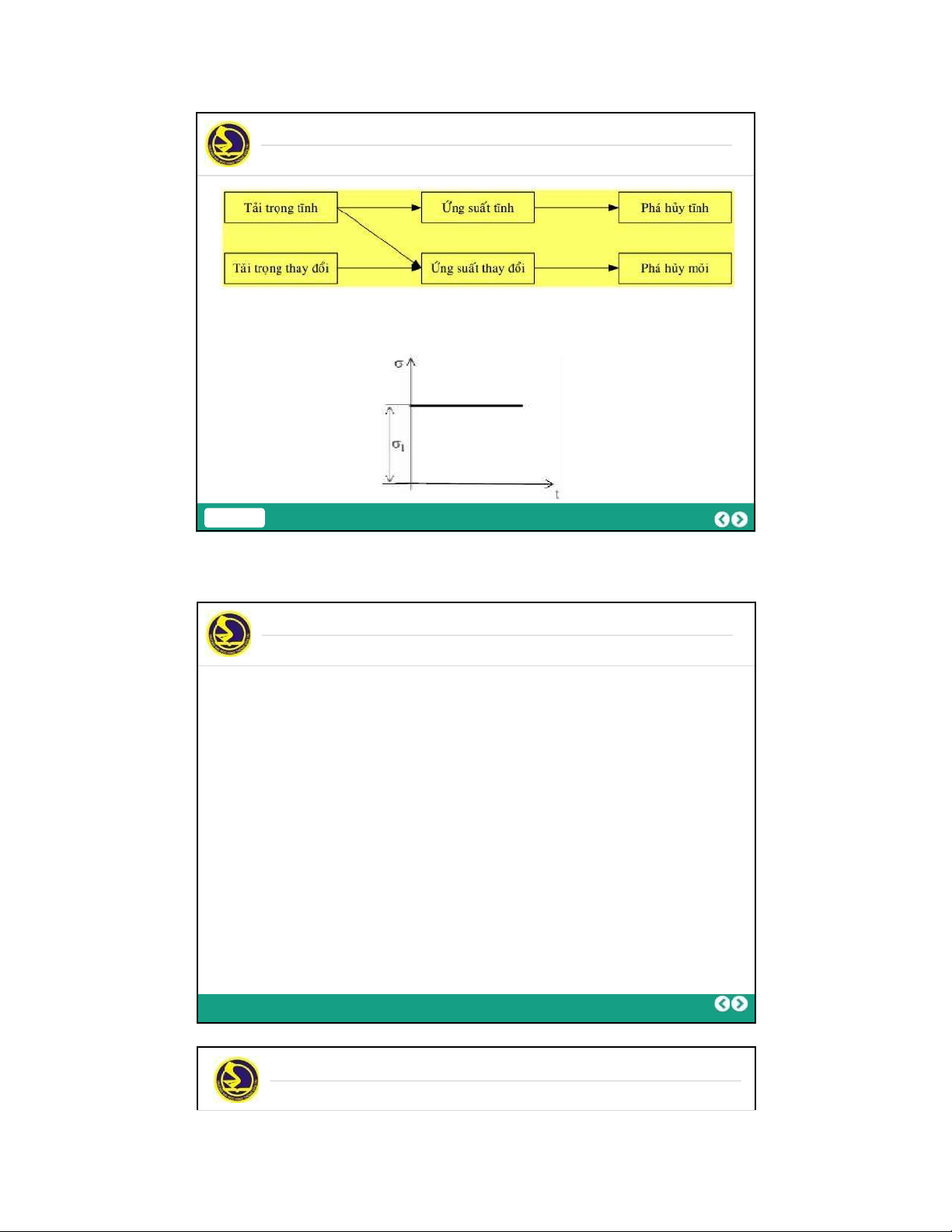 Tải trọng tĩnh

Ứng suất tĩnh

Phá hủy tĩnh

Tải trọng thay đổi

Ứng suất thay đổi

Phá hủy mỏi

$\sigma$

$\sigma_1$

t