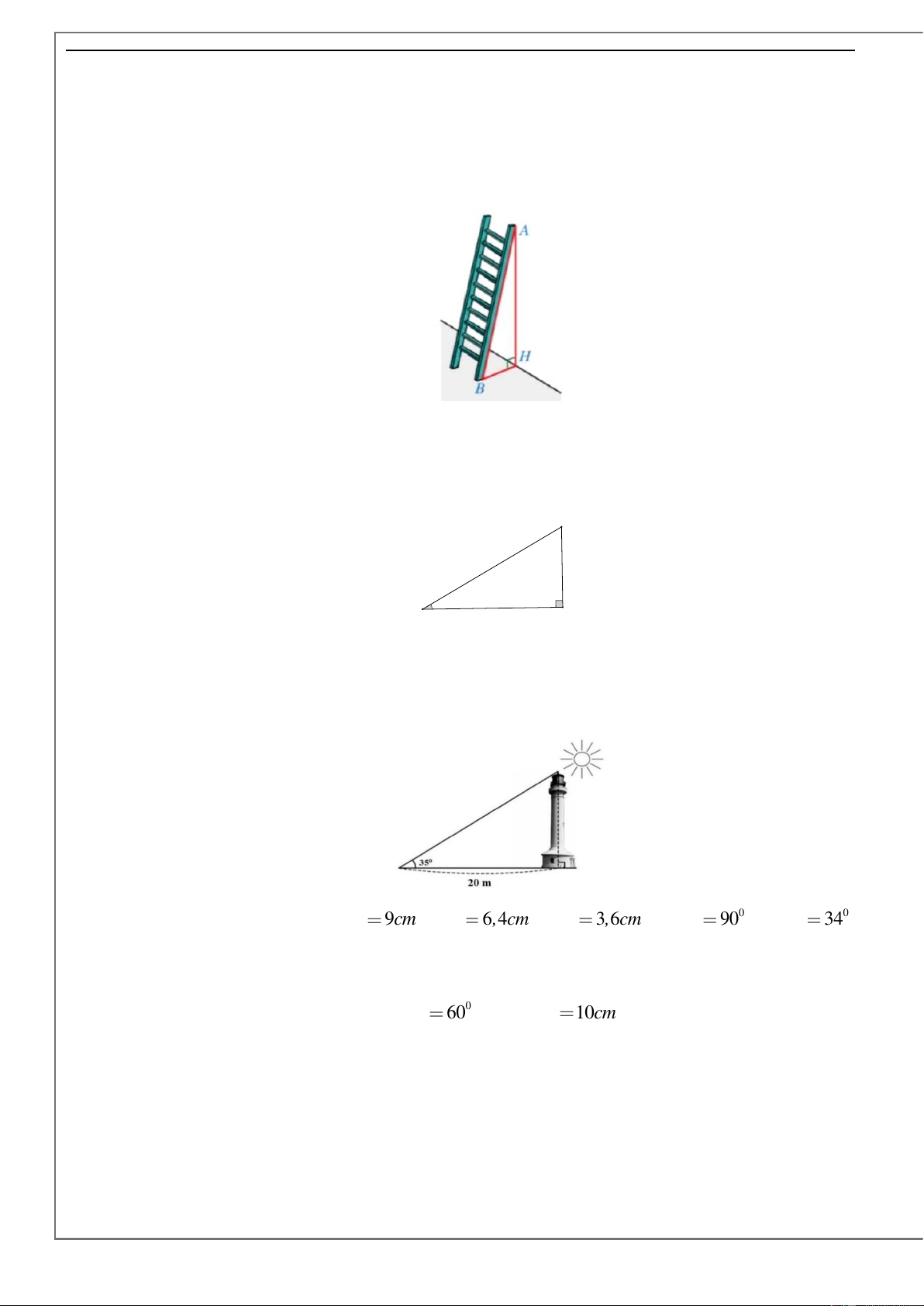 A
H
B

$35^0$
20 m

$=9cm$ $=6,4cm$ $=3,6cm$ $=90^0$ $=34^0$

$=60^0$ $=10cm$