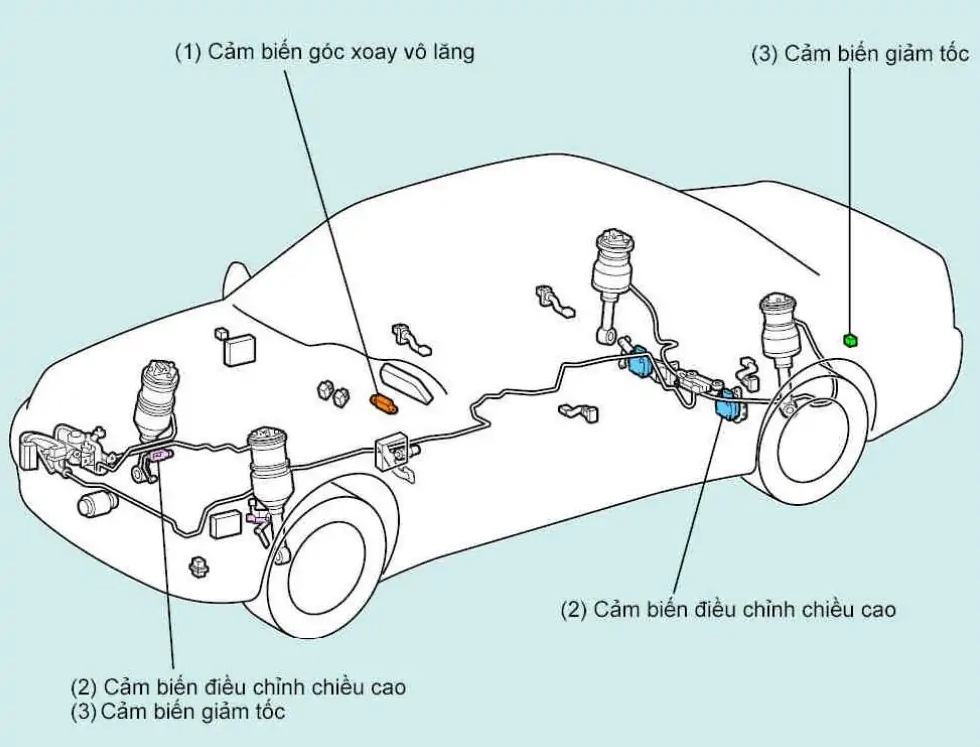 (1) Cảm biến góc xoay vô lăng

(3) Cảm biến giảm tốc

(2) Cảm biến điều chỉnh chiều cao

(2) Cảm biến điều chỉnh chiều cao
(3) Cảm biến giảm tốc