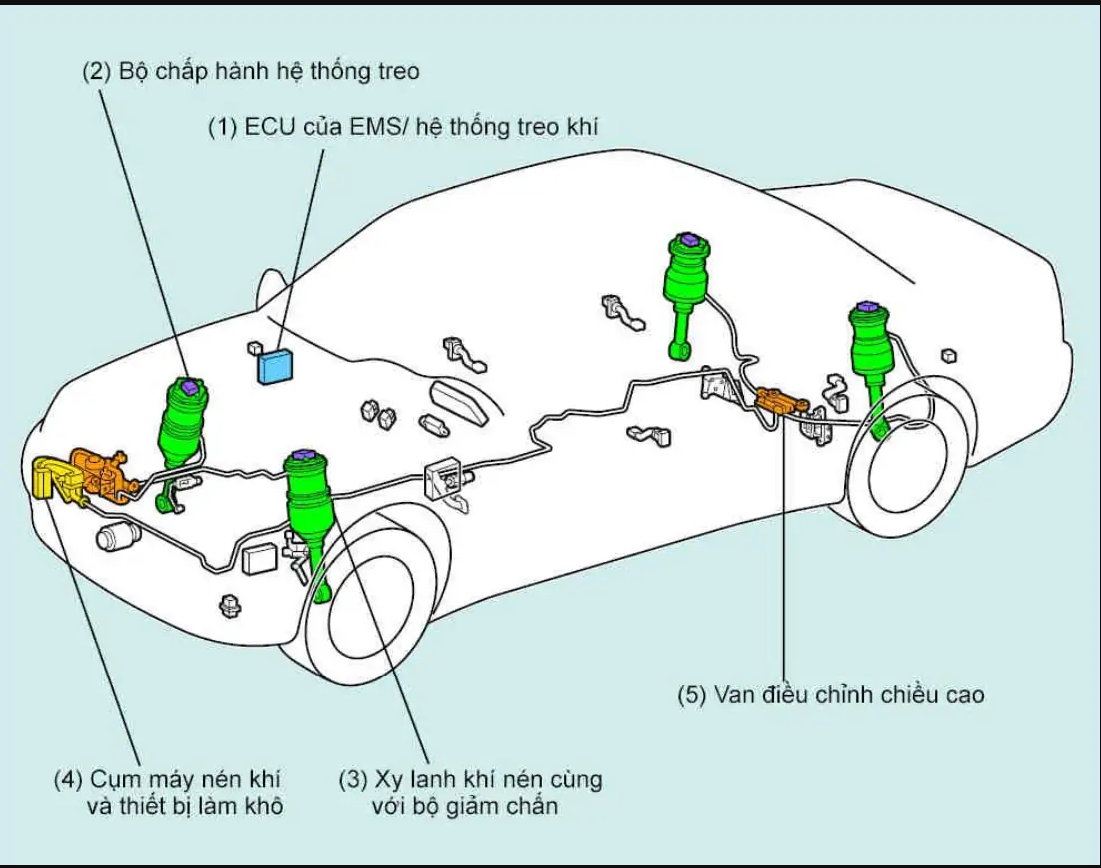 (2) Bộ chấp hành hệ thống treo

(1) ECU của EMS/ hệ thống treo khí

(5) Van điều chỉnh chiều cao

(4) Cụm máy nén khí và thiết bị làm khô

(3) Xy lanh khí nén cùng với bộ giảm chấn