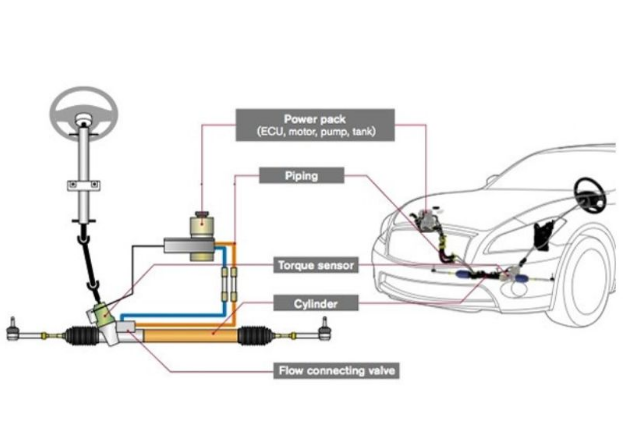 Power pack
(ECU, motor, pump, tank)

Piping

Torque sensor

Cylinder

Flow connecting valve