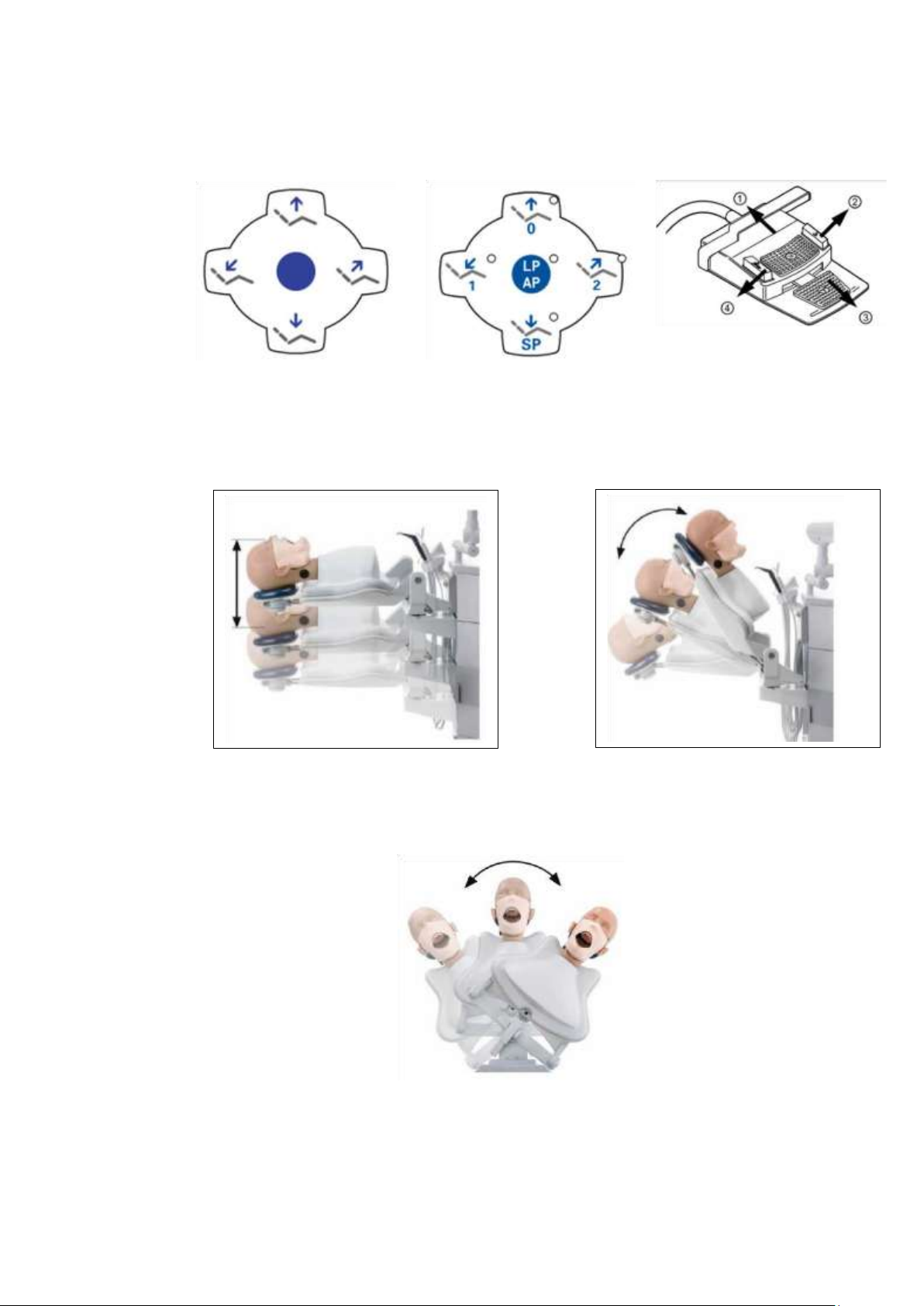 0

1

LP
AP

2

SP

①

②

③

④