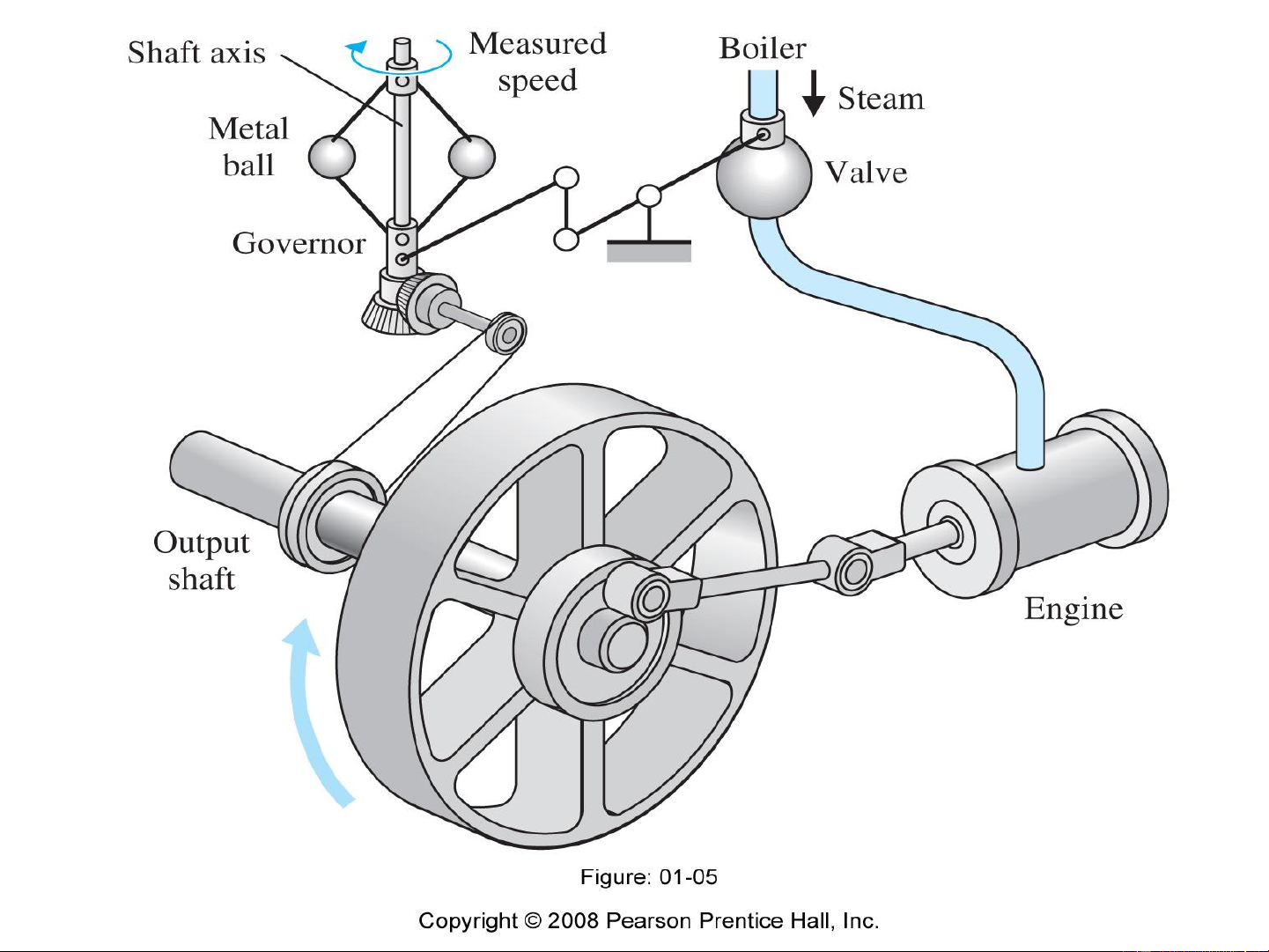 Shaft axis
Measured speed
Boiler
Steam
Metal ball
Valve
Governor
Output shaft
Engine

Figure: 01-05

Copyright © 2008 Pearson Prentice Hall, Inc.