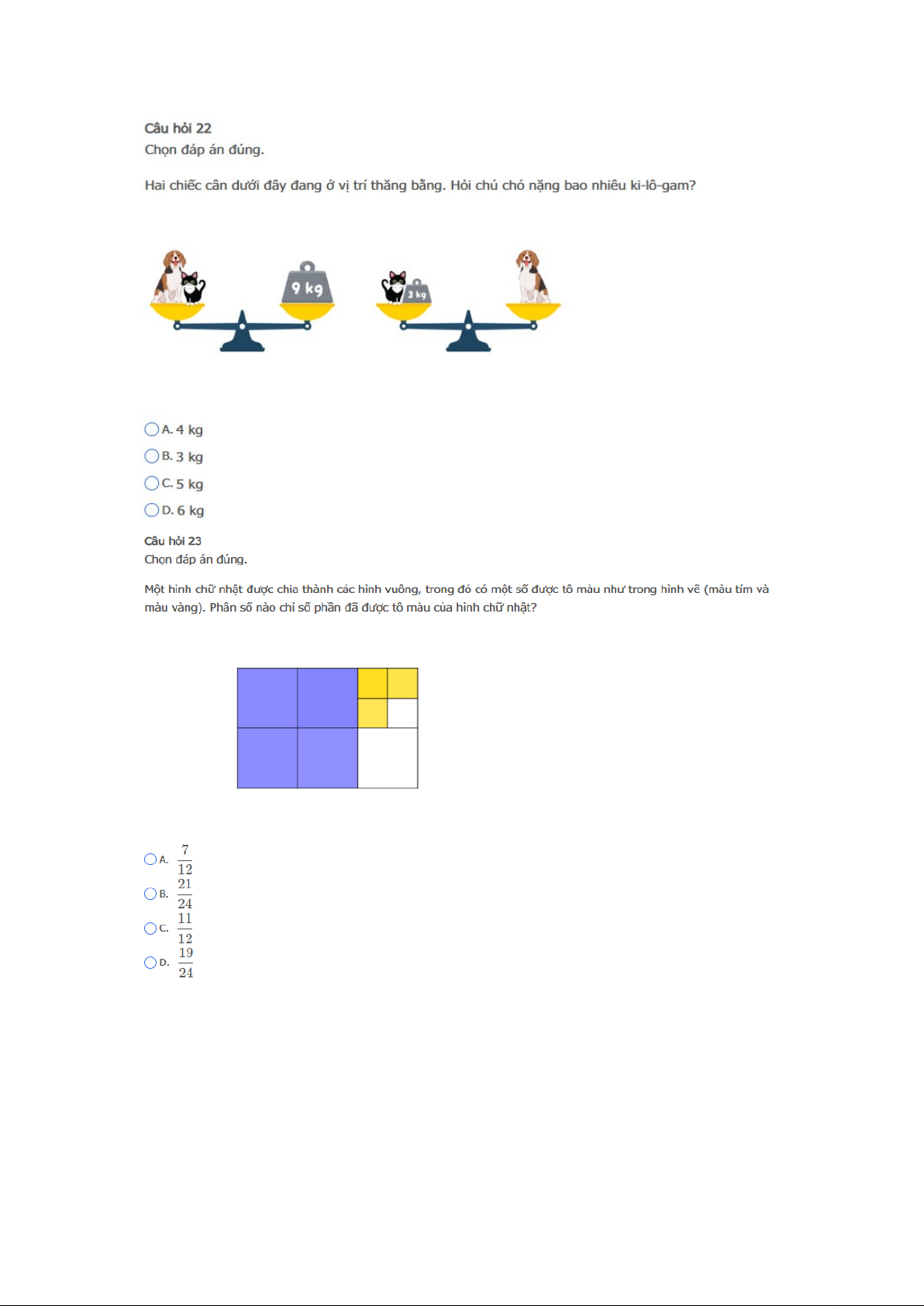 Câu hỏi 22
Chọn đáp án đúng.

Hai chiếc cân dưới đây đang ở vị trí thăng bằng. Hỏi chú chó nặng bao nhiêu ki-lô-gam?

9 kg

3 kg

A. 4 kg
B. 3 kg
C. 5 kg
D. 6 kg

Câu hỏi 23
Chọn đáp án đúng.

Một hình chữ nhật được chia thành các hình vuông, trong đó có một số được tô màu như trong hình vẽ (màu tím và màu vàng). Phân số nào chỉ số phần đã được tô màu của hình chữ nhật?

A. $\frac{7}{12}$
B. $\frac{21}{24}$
C. $\frac{11}{12}$
D. $\frac{19}{24}$