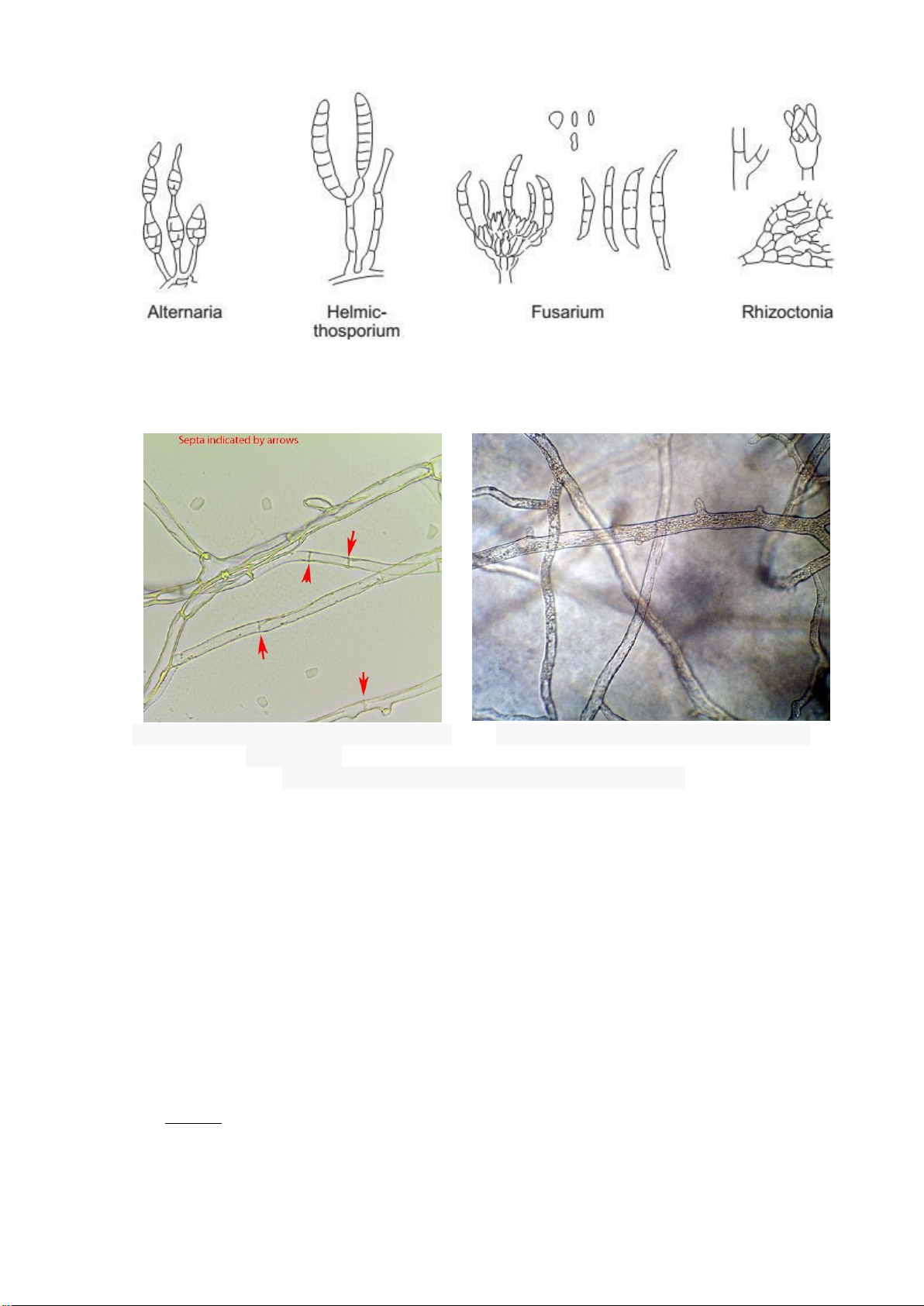 Alternaria

Helmicthosporium

Fusarium

Rhizoctonia

Septa indicated by arrows