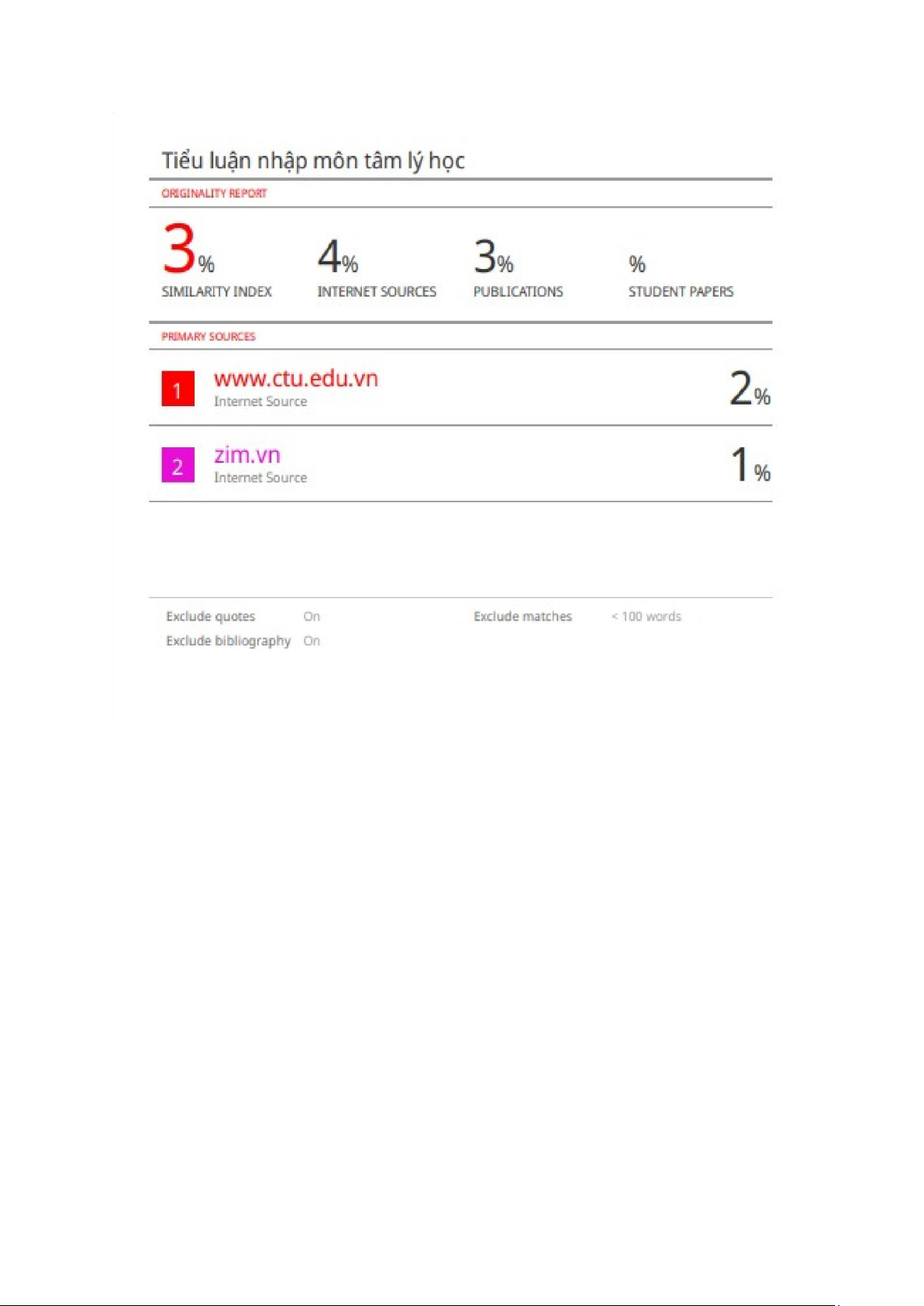 Tiểu luận nhập môn tâm lý học

ORIGINALITY REPORT

3%
SIMILARITY INDEX

4%
INTERNET SOURCES

3%
PUBLICATIONS

%
STUDENT PAPERS

PRIMARY SOURCES

1 www.ctu.edu.vn
Internet Source
2%

2 zim.vn
Internet Source
1%

Exclude quotes On
Exclude bibliography On
Exclude matches < 100 words