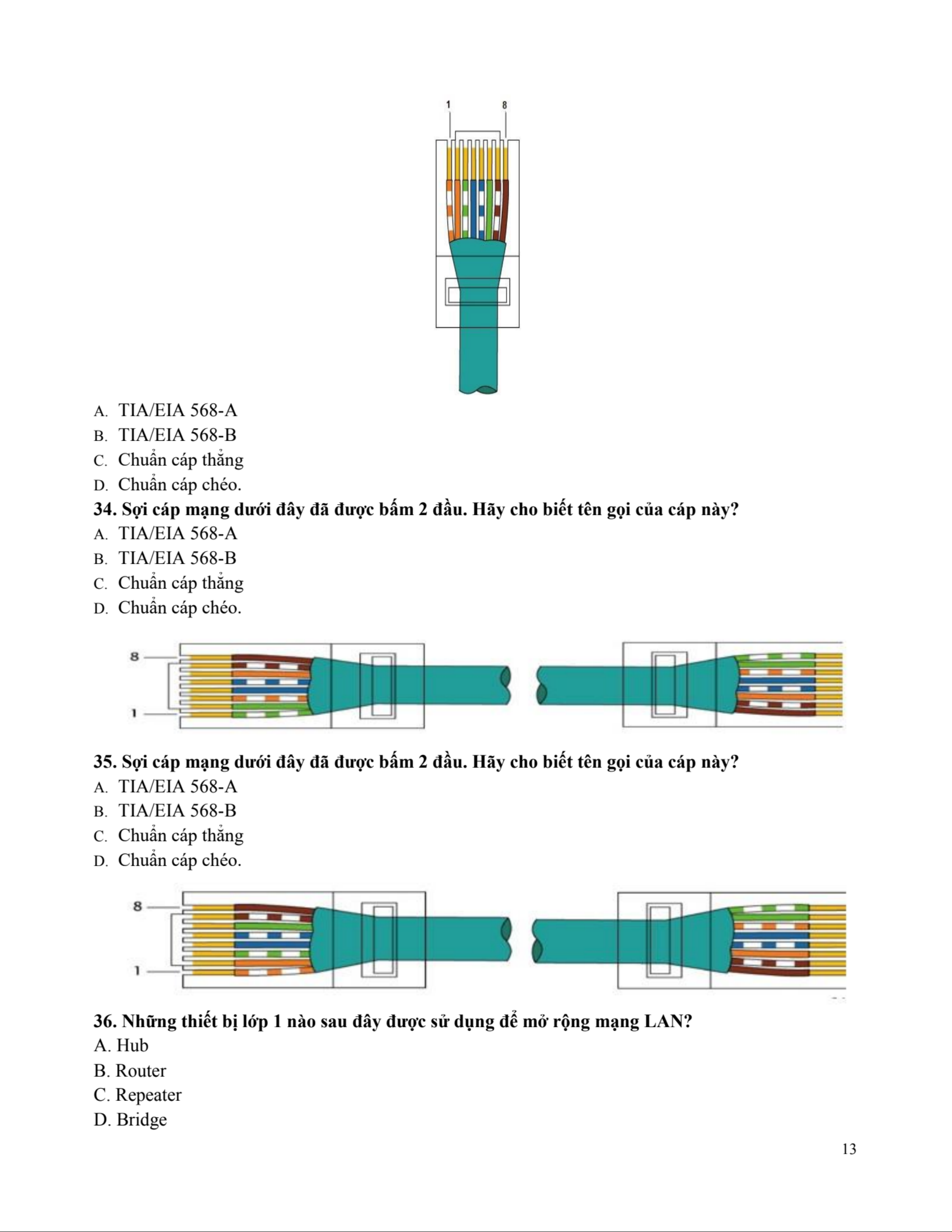 1 8

A. TIA/EIA 568-A
B. TIA/EIA 568-B
C. Chuẩn cáp thẳng
D. Chuẩn cáp chéo.

34. Sợi cáp mạng dưới đây đã được bấm 2 đầu. Hãy cho biết tên gọi của cáp này?
A. TIA/EIA 568-A
B. TIA/EIA 568-B
C. Chuẩn cáp thẳng
D. Chuẩn cáp chéo.

8
1

35. Sợi cáp mạng dưới đây đã được bấm 2 đầu. Hãy cho biết tên gọi của cáp này?
A. TIA/EIA 568-A
B. TIA/EIA 568-B
C. Chuẩn cáp thẳng
D. Chuẩn cáp chéo.

8
1

36. Những thiết bị lớp 1 nào sau đây được sử dụng để mở rộng mạng LAN?
A. Hub
B. Router
C. Repeater
D. Bridge

13